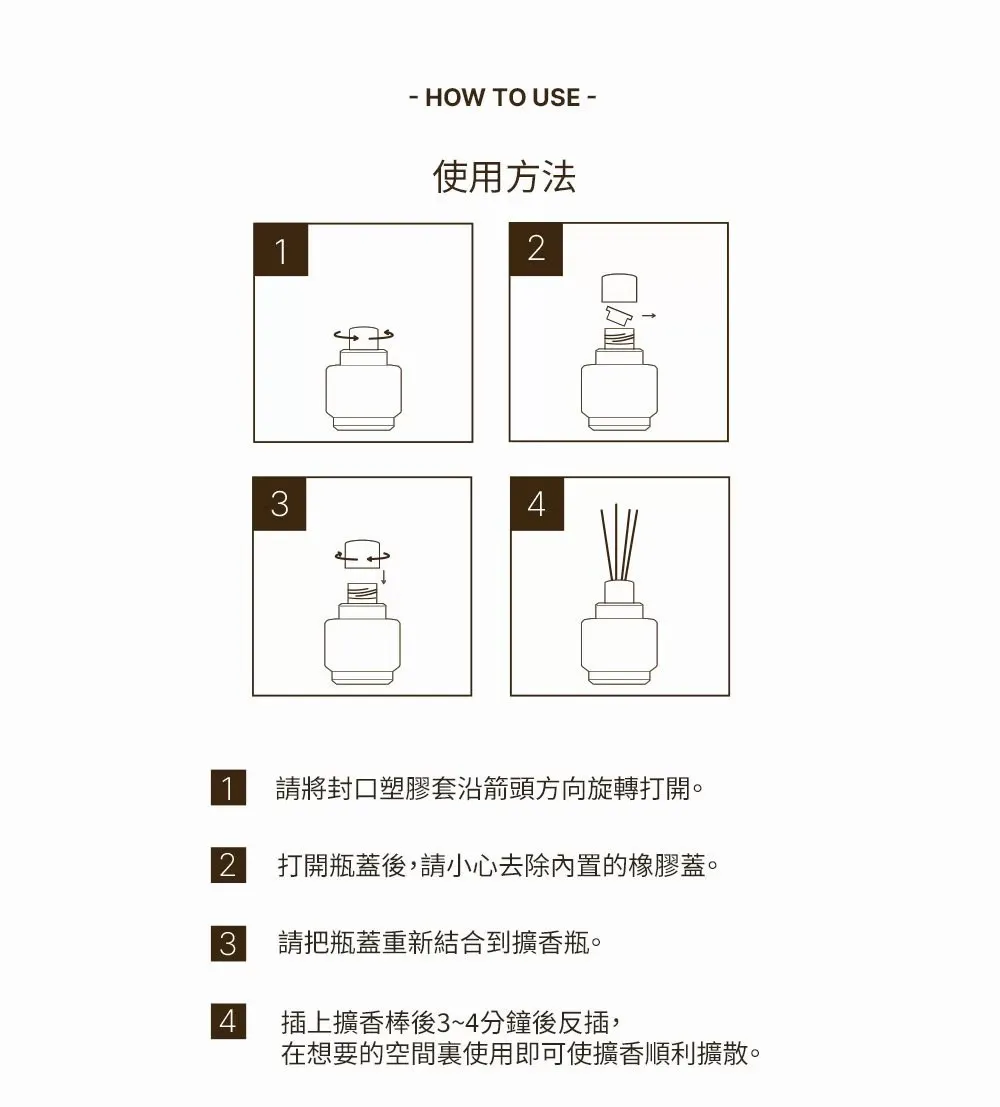 - HOW TO USE -

使用方法

1

2

3

4

1 請將封口塑膠套沿箭頭方向旋轉打開。

2 打開瓶蓋後，請小心去除內置的橡膠蓋。

3 請把瓶蓋重新結合到擴香瓶。

4 插上擴香棒後3~4分鐘後反插，
在想要的空間裏使用即可使擴香順利擴散。