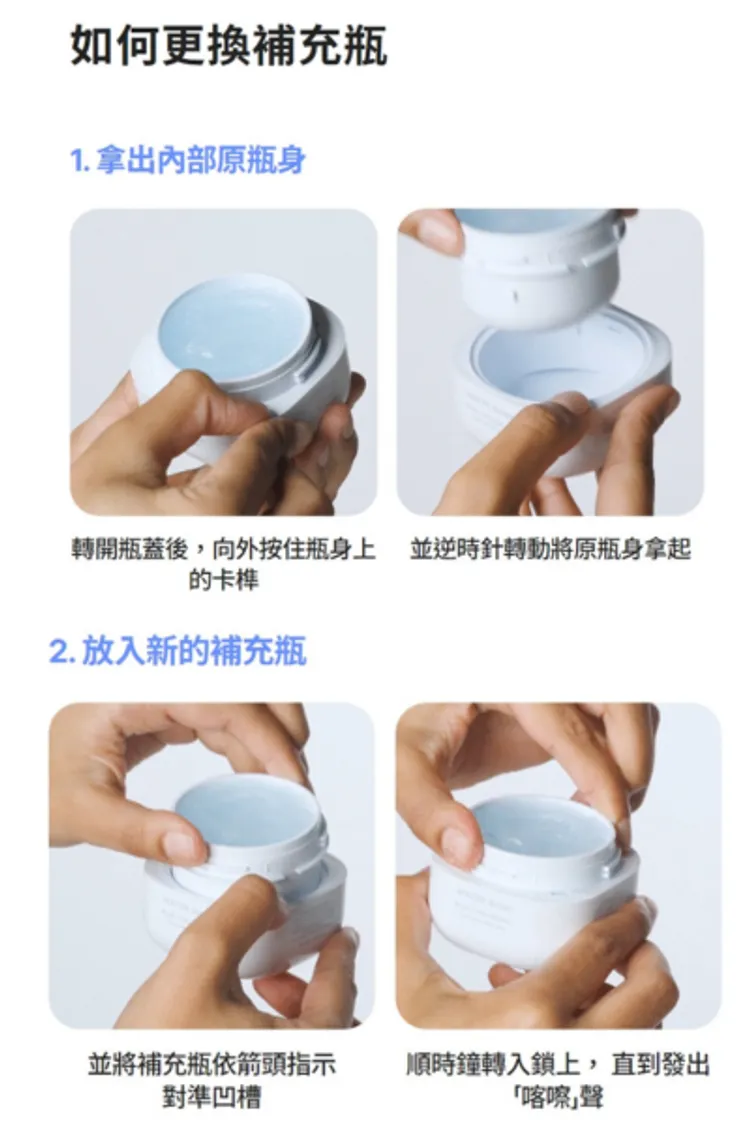 如何更換補充瓶

1. 拿出內部原瓶身

轉開瓶蓋後，向外按住瓶身上的卡榫

並逆時針轉動將原瓶身拿起

2. 放入新的補充瓶

並將補充瓶依箭頭指示對準凹槽

順時鐘轉入鎖上， 直到發出「喀嚓」聲