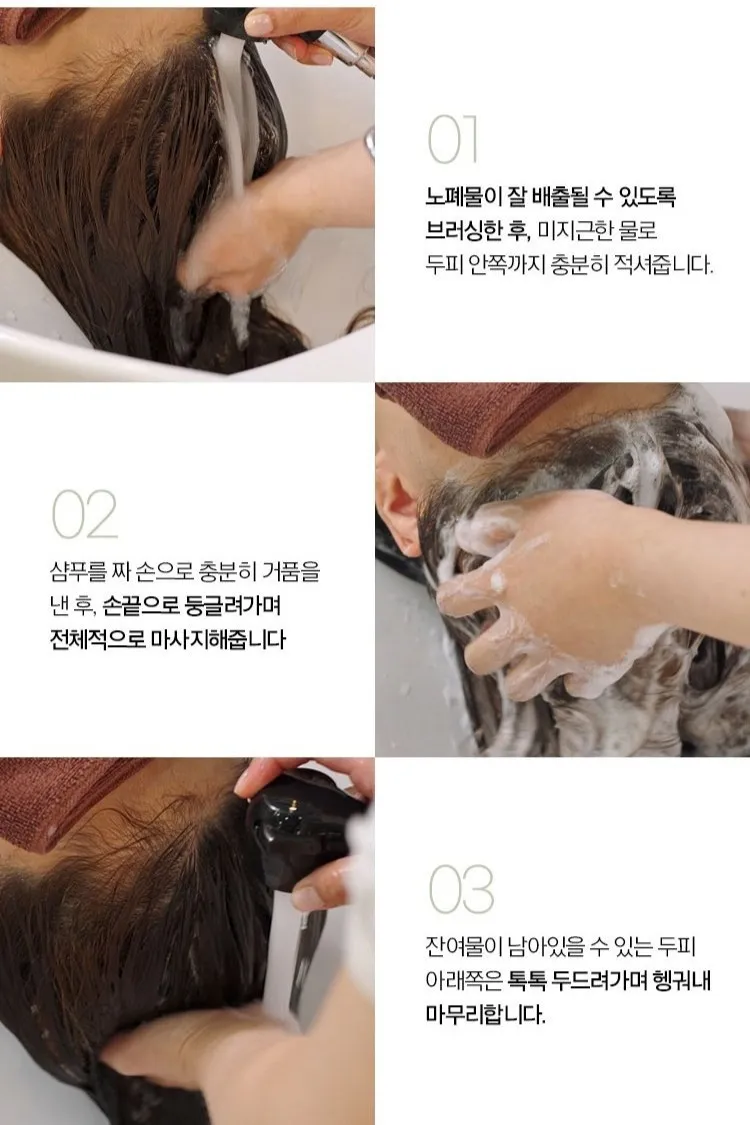 01

노폐물이 잘 배출될 수 있도록 브러싱한 후, 미지근한 물로 두피 안쪽까지 충분히 적셔줍니다.

02

샴푸를 짜 손으로 충분히 거품을 낸 후, 손끝으로 둥글려가며 전체적으로 마사지해줍니다

03

잔여물이 남아있을 수 있는 두피 아래쪽은 톡톡 두드려가며 헹궈내 마무리합니다.