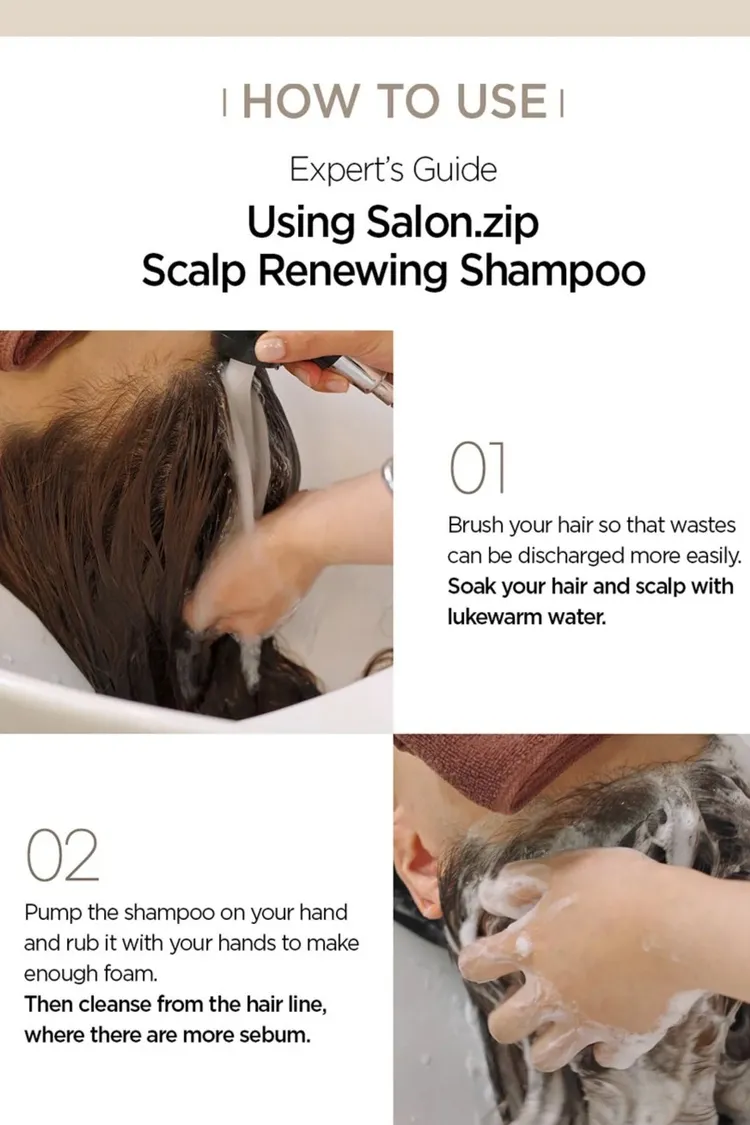 HOW TO USE

Expert's Guide

Using Salon.zip Scalp Renewing Shampoo

01

Brush your hair so that wastes can be discharged more easily. Soak your hair and scalp with lukewarm water.

02

Pump the shampoo on your hand and rub it with your hands to make enough foam.
Then cleanse from the hair line, where there are more sebum.