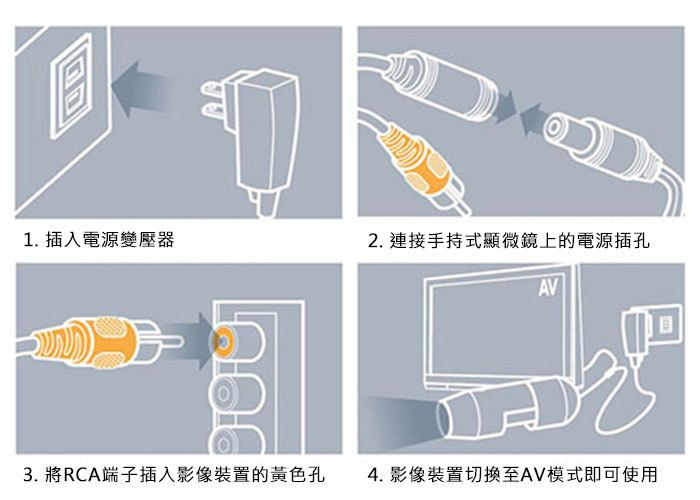 1. 插入電源變壓器

2. 連接手持式顯微鏡上的電源插孔

3. 將RCA端子插入影像裝置的黃色孔

AV

4. 影像裝置切換至AV模式即可使用