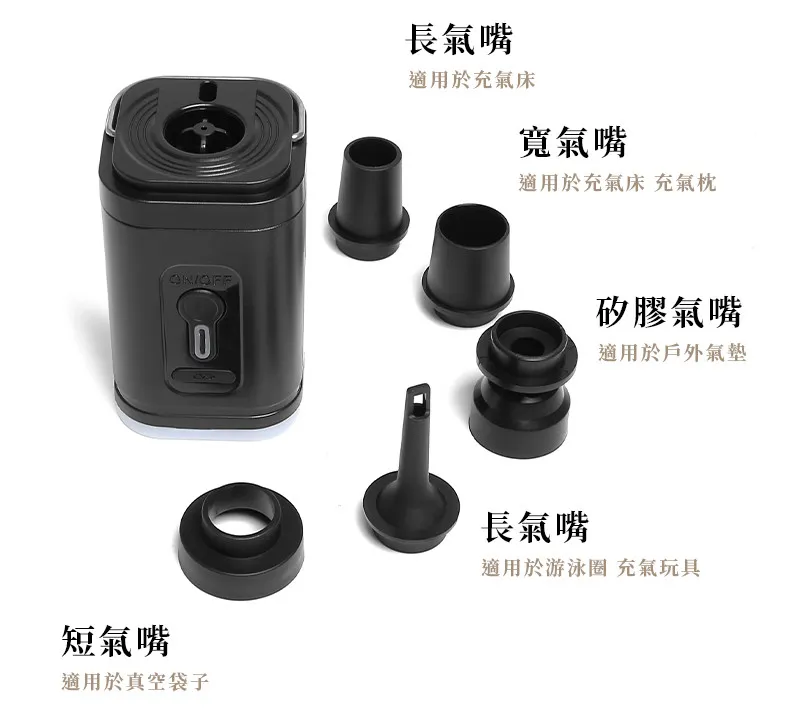 長氣嘴
適用於充氣床

寬氣嘴
適用於充氣床 充氣枕

ON/OFF

矽膠氣嘴
適用於戶外氣墊

長氣嘴
適用於游泳圈 充氣玩具

短氣嘴
適用於真空袋子