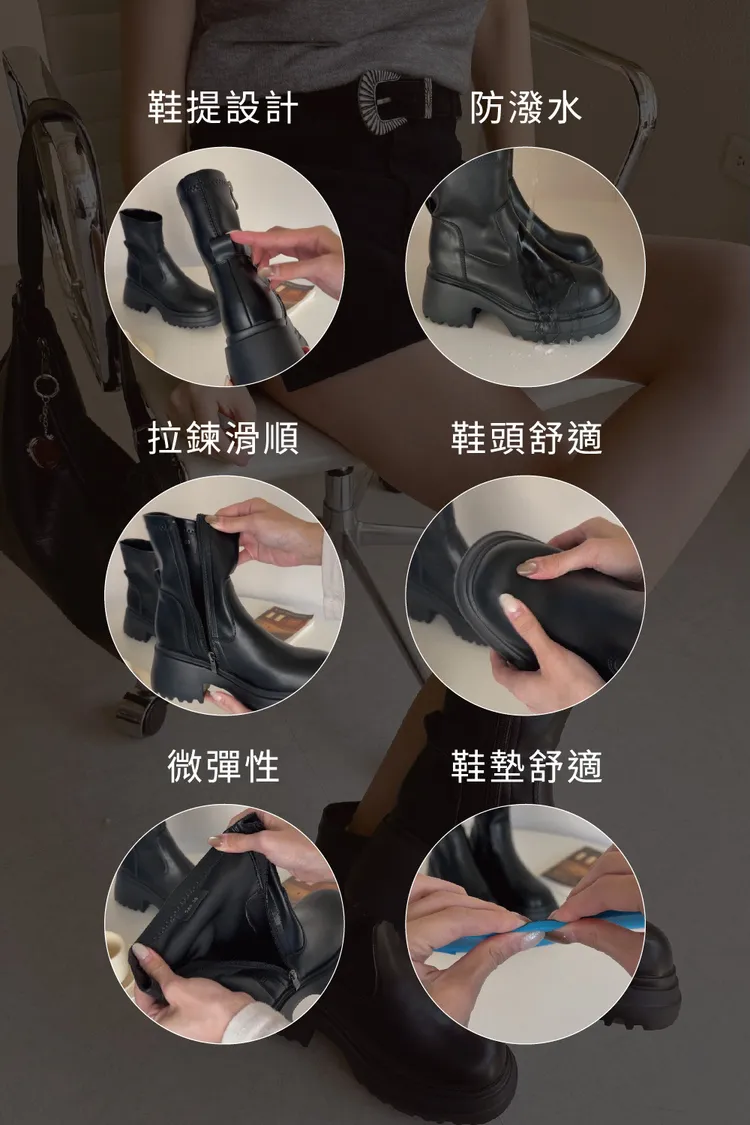 鞋提設計

防潑水

拉鍊滑順

鞋頭舒適

微彈性

鞋墊舒適