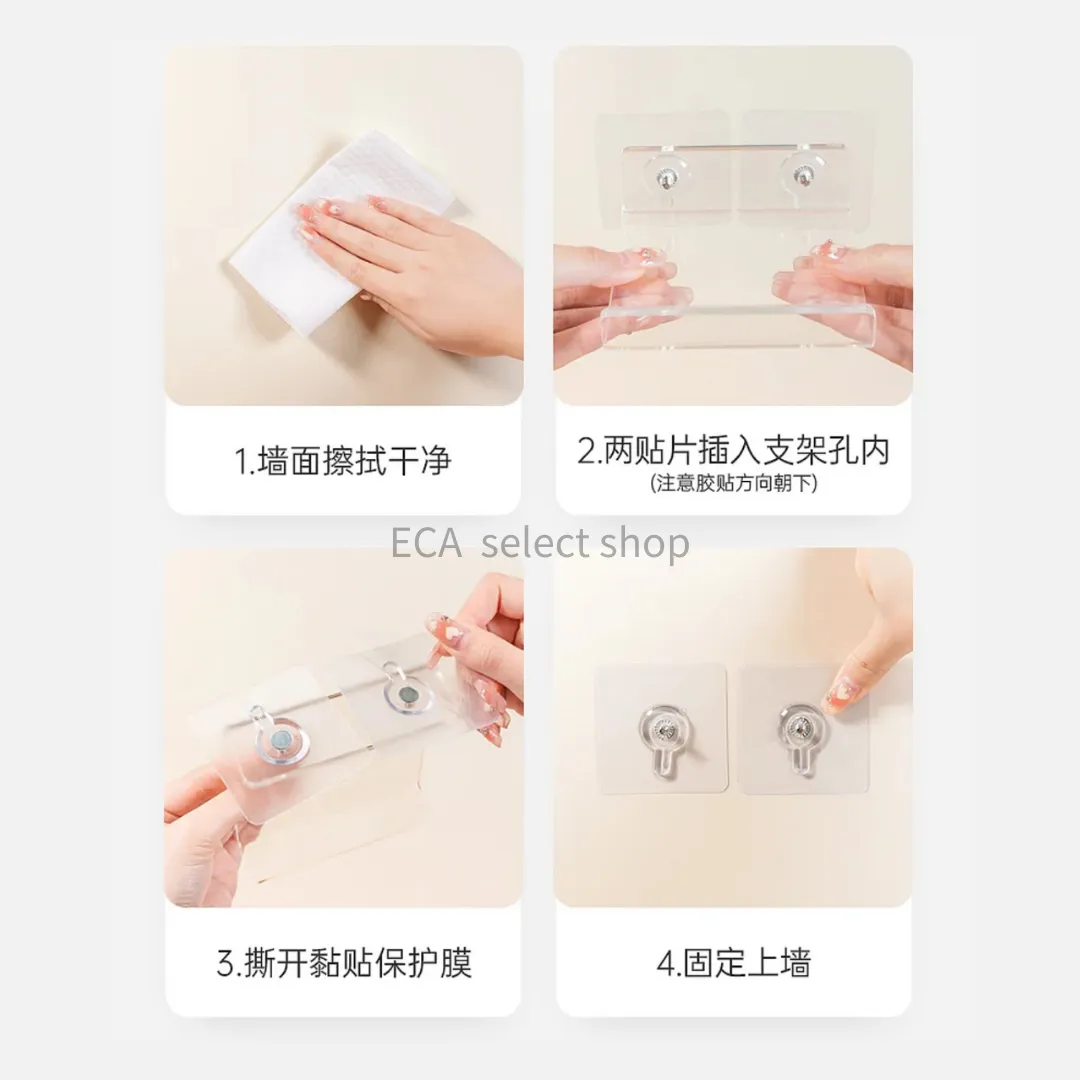 1.墙面擦拭干净

2.两贴片插入支架孔内
(注意胶贴方向朝下)

ECA select shop

3.撕开黏贴保护膜

4.固定上墙