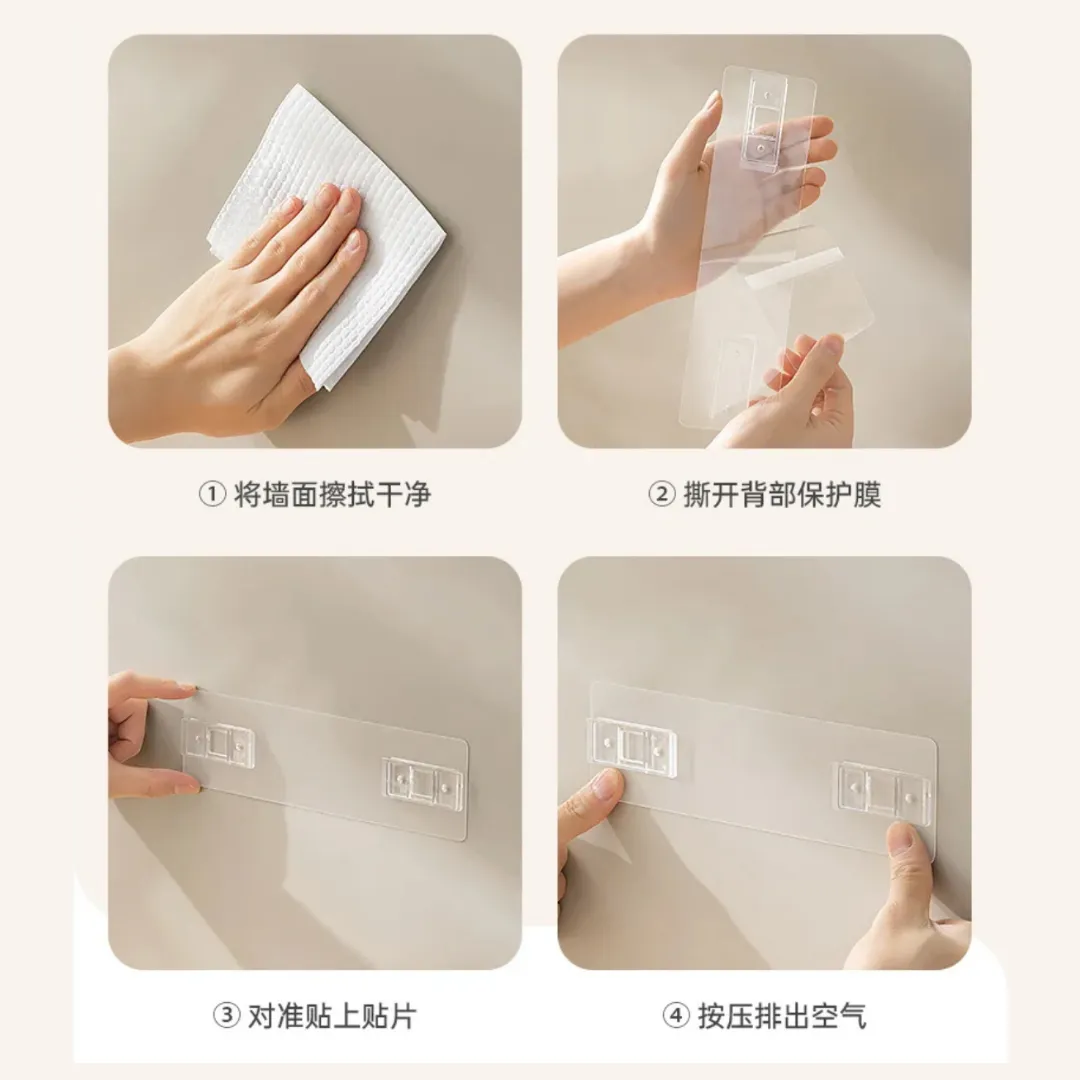 ① 将墙面擦拭干净

② 撕开背部保护膜

③ 对准贴上贴片

④ 按压排出空气