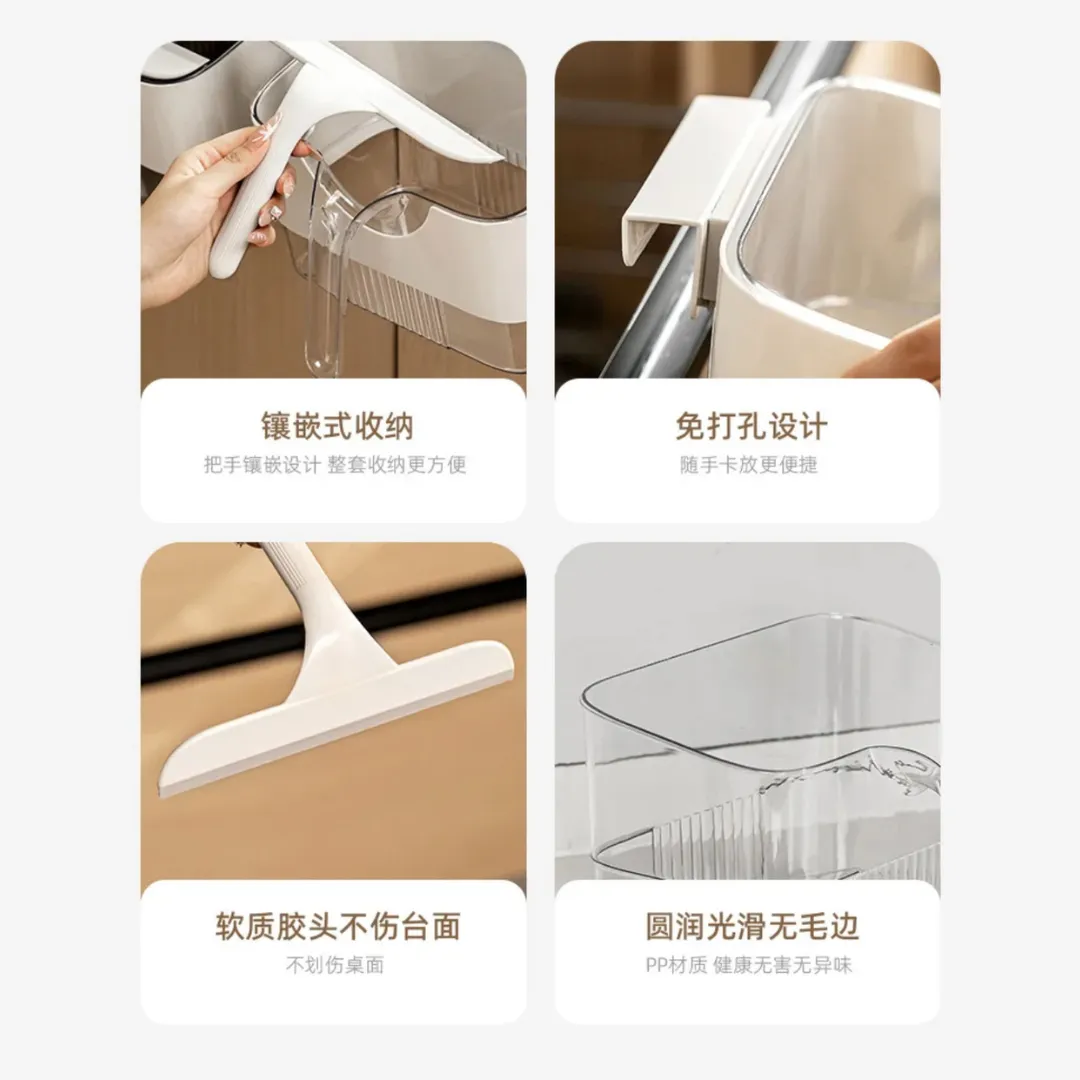 镶嵌式收纳
把手镶嵌设计 整套收纳更方便

免打孔设计
随手卡放更便捷

软质胶头不伤台面
不划伤桌面

圆润光滑无毛边
PP材质 健康无害无异味