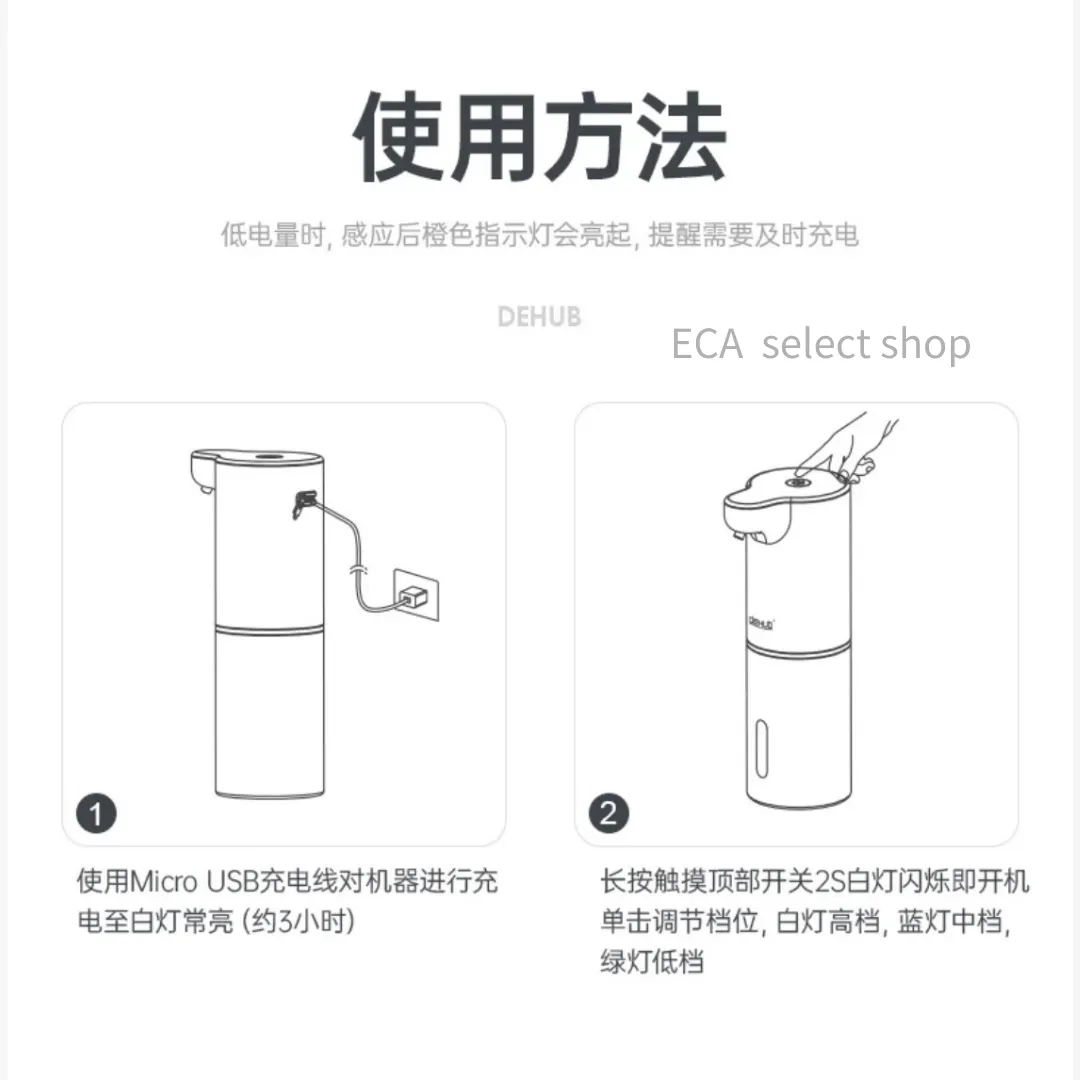 使用方法

低电量时, 感应后橙色指示灯会亮起, 提醒需要及时充电

DEHUB

ECA select shop

1

使用Micro USB充电线对机器进行充电至白灯常亮 (约3小时)

DEHUB

2

长按触摸顶部开关2S白灯闪烁即开机
单击调节档位, 白灯高档, 蓝灯中档, 绿灯低档