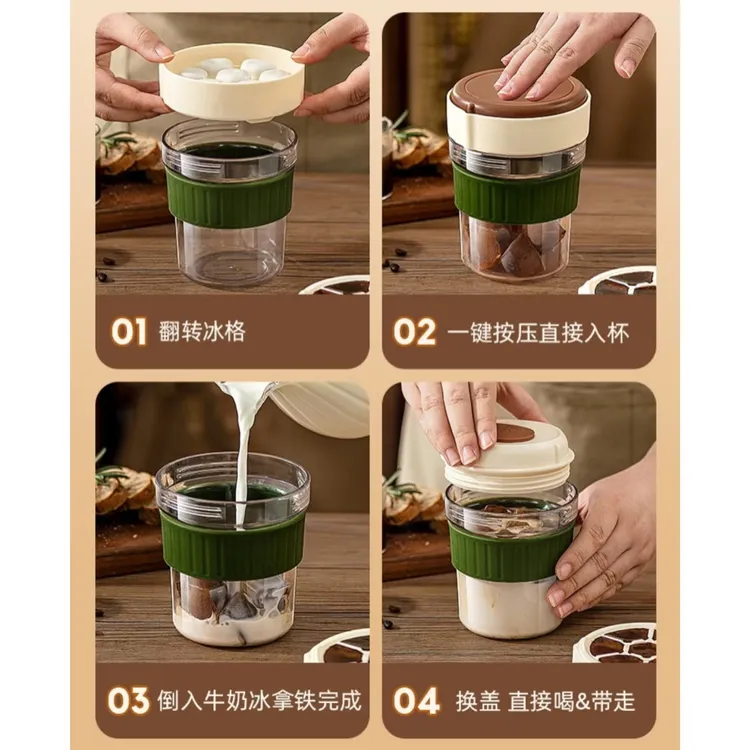 01 翻转冰格

02 一键按压直接入杯

03 倒入牛奶冰拿铁完成

04 换盖 直接喝&带走