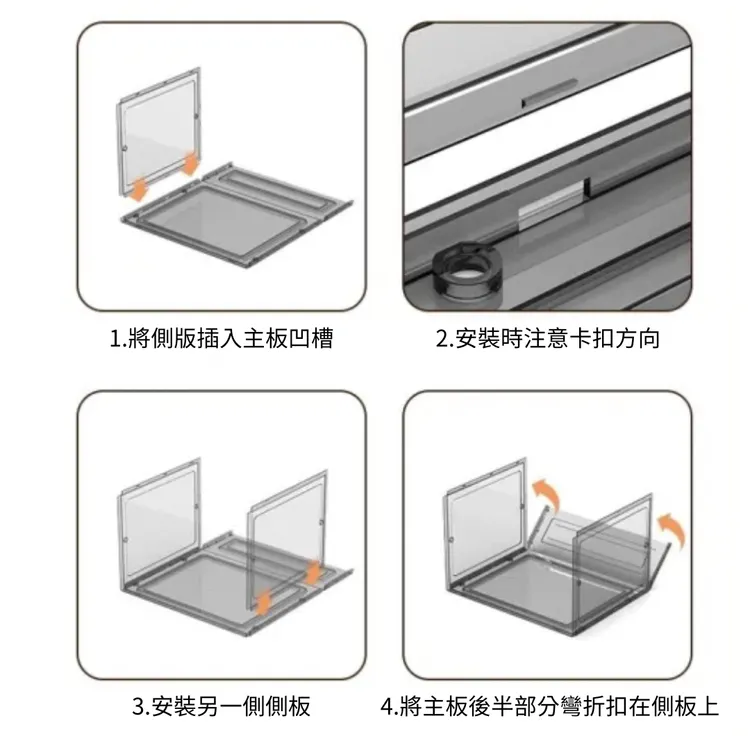 1.將側版插入主板凹槽

2.安裝時注意卡扣方向

3.安裝另一側側板

4.將主板後半部分彎折扣在側板上