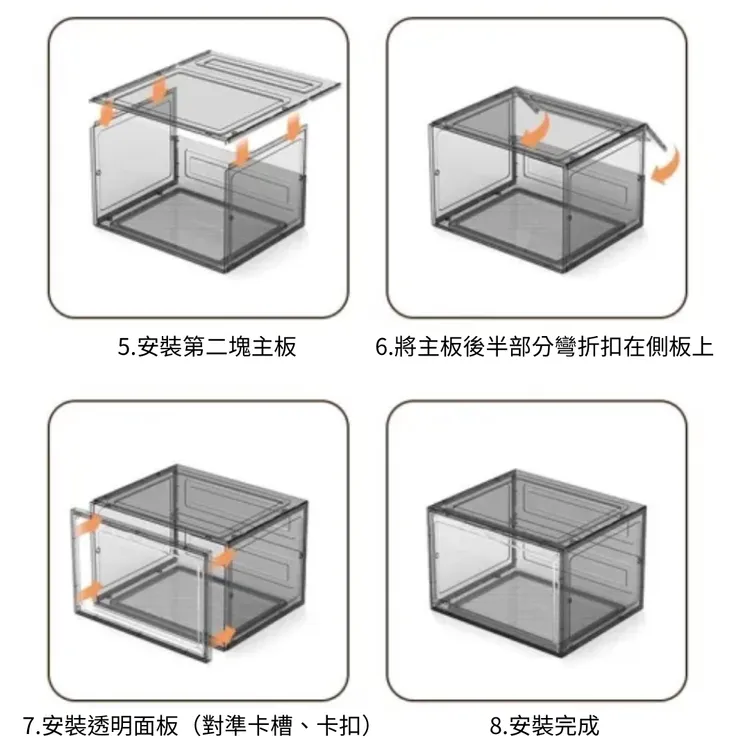 5.安裝第二塊主板

6.將主板後半部分彎折扣在側板上

7.安裝透明面板（對準卡槽、卡扣）

8.安裝完成