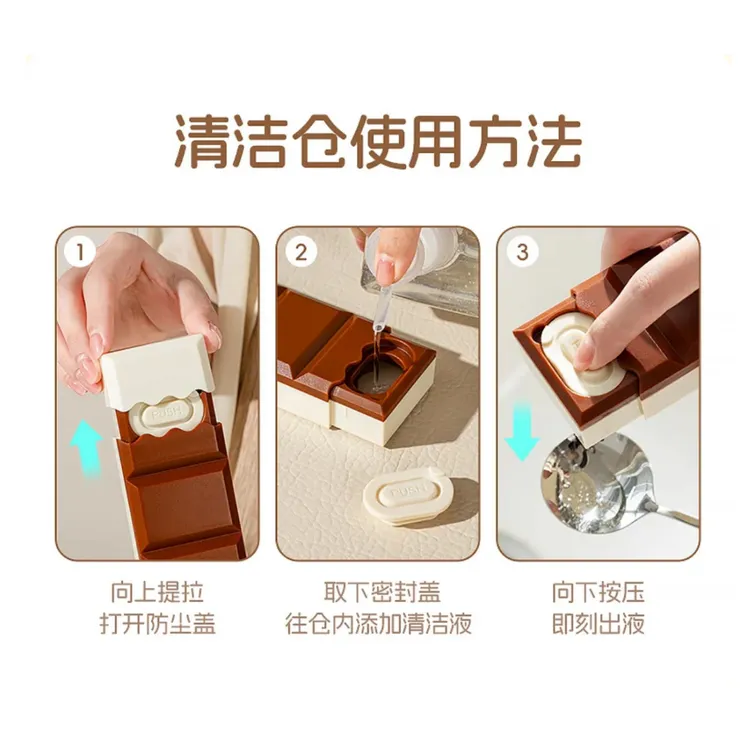 清洁仓使用方法

1

PUSH

向上提拉
打开防尘盖

2

PUSH

取下密封盖
往仓内添加清洁液

3

向下按压
即刻出液