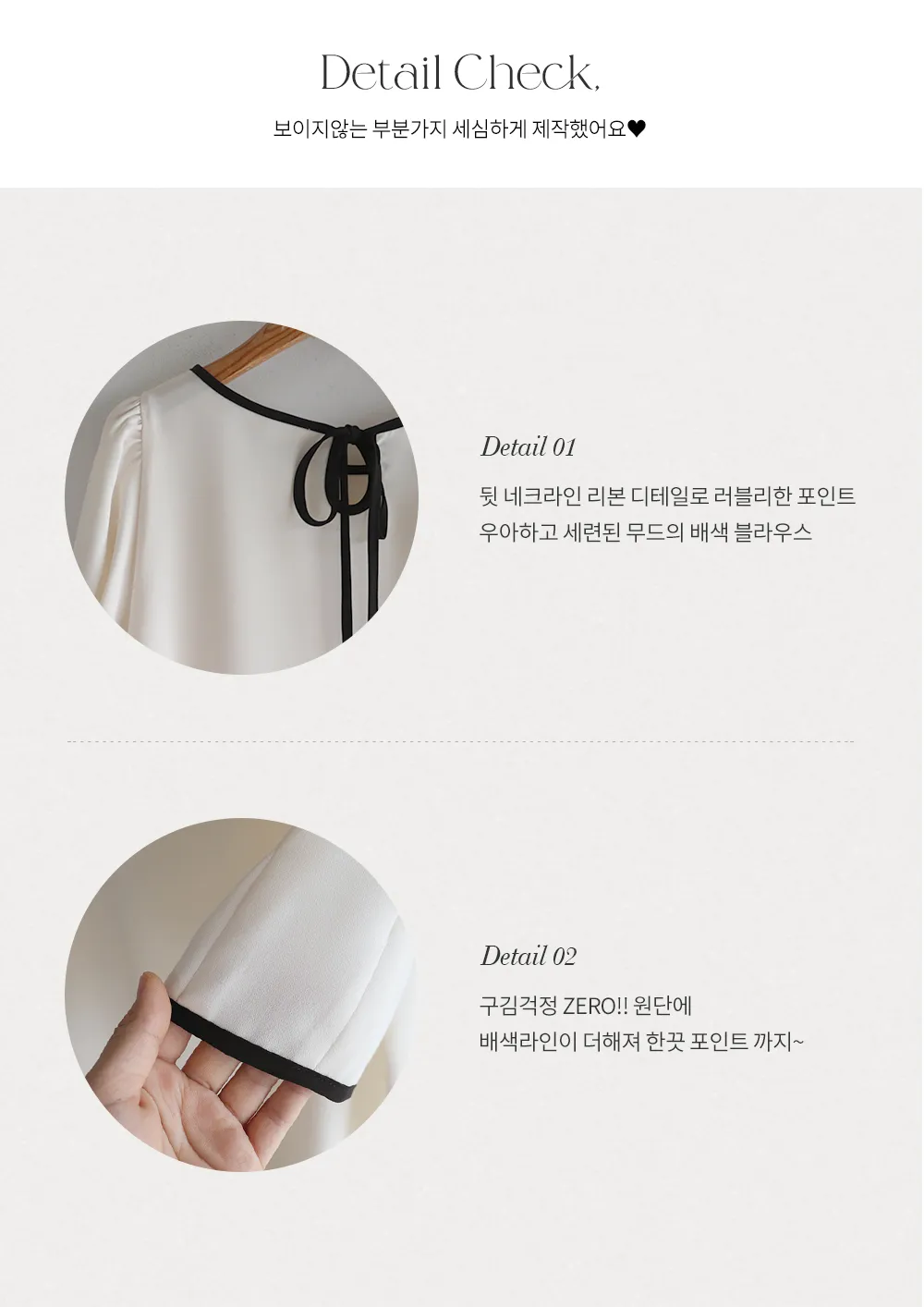 Detail Check.

보이지않는 부분가지 세심하게 제작했어요♥

Detail 01

뒷 네크라인 리본 디테일로 러블리한 포인트
우아하고 세련된 무드의 배색 블라우스

Detail 02

구김걱정 ZERO!! 원단에
배색라인이 더해져 한끗 포인트 까지~