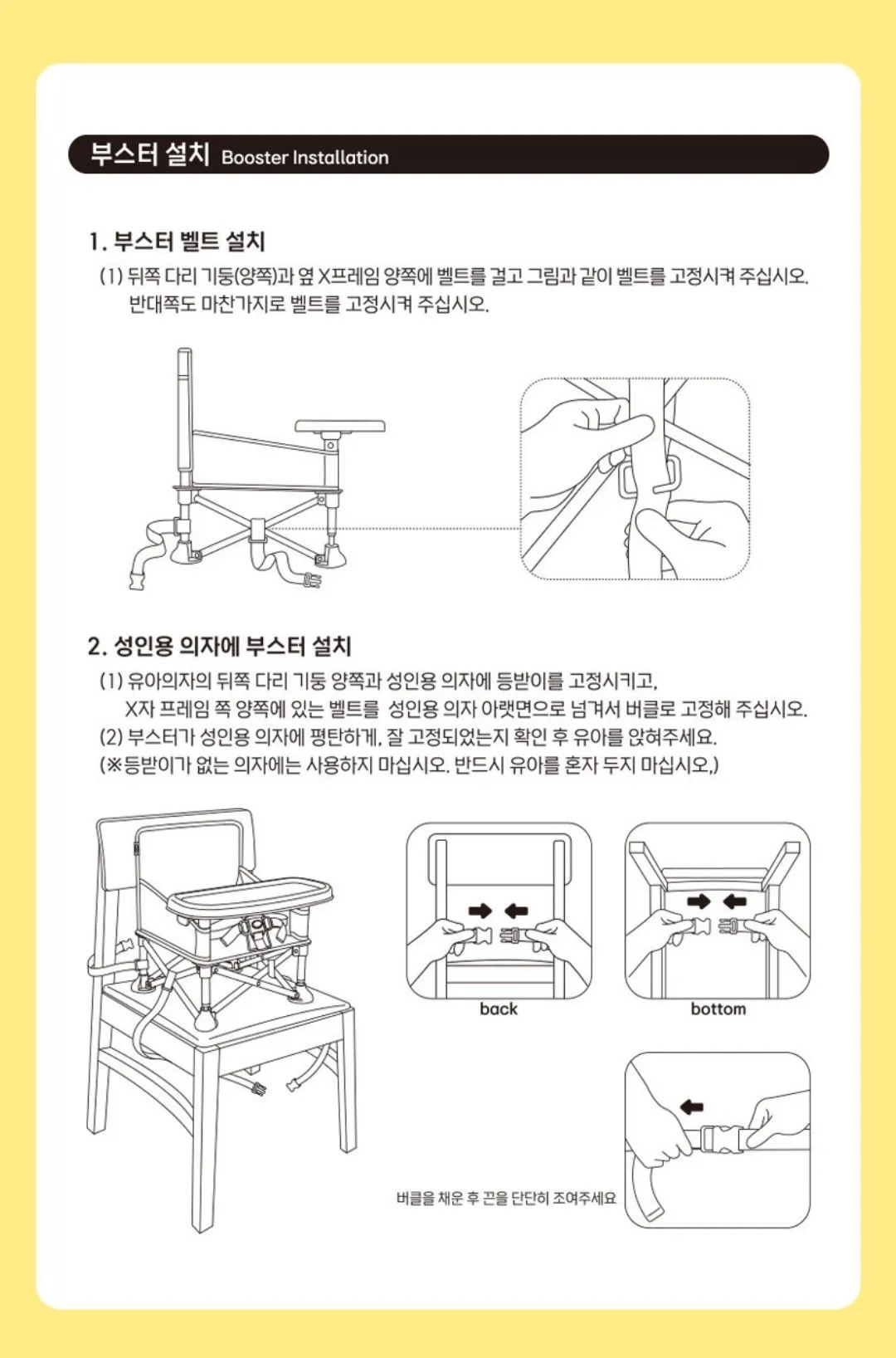 부스터 설치 Booster Installation

1. 부스터 벨트 설치

(1) 뒤쪽 다리 기둥(양쪽)과 옆 X프레임 양쪽에 벨트를 걸고 그림과 같이 벨트를 고정시켜 주십시오. 반대쪽도 마찬가지로 벨트를 고정시켜 주십시오.

2. 성인용 의자에 부스터 설치

(1) 유아의자의 뒤쪽 다리 기둥 양쪽과 성인용 의자에 등받이를 고정시키고, X자 프레임 쪽 양쪽에 있는 벨트를 성인용 의자 아랫면으로 넘겨서 버클로 고정해 주십시오.

(2) 부스터가 성인용 의자에 평탄하게, 잘 고정되었는지 확인 후 유아를 앉혀주세요.

(※등받이가 없는 의자에는 사용하지 마십시오. 반드시 유아를 혼자 두지 마십시오.)

back

bottom

버클을 채운 후 끈을 단단히 조여주세요