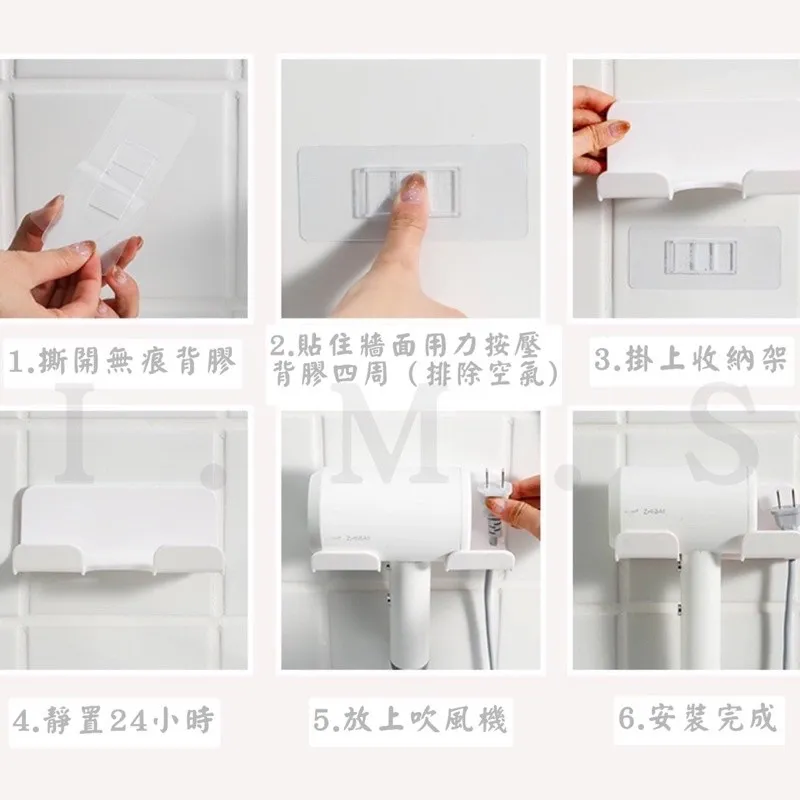 1.撕開無痕背膠

2.貼住牆面用力按壓背膠四周（排除空氣）

3.掛上收納架

I.M.S

4.靜置24小時

5.放上吹風機

6.安裝完成