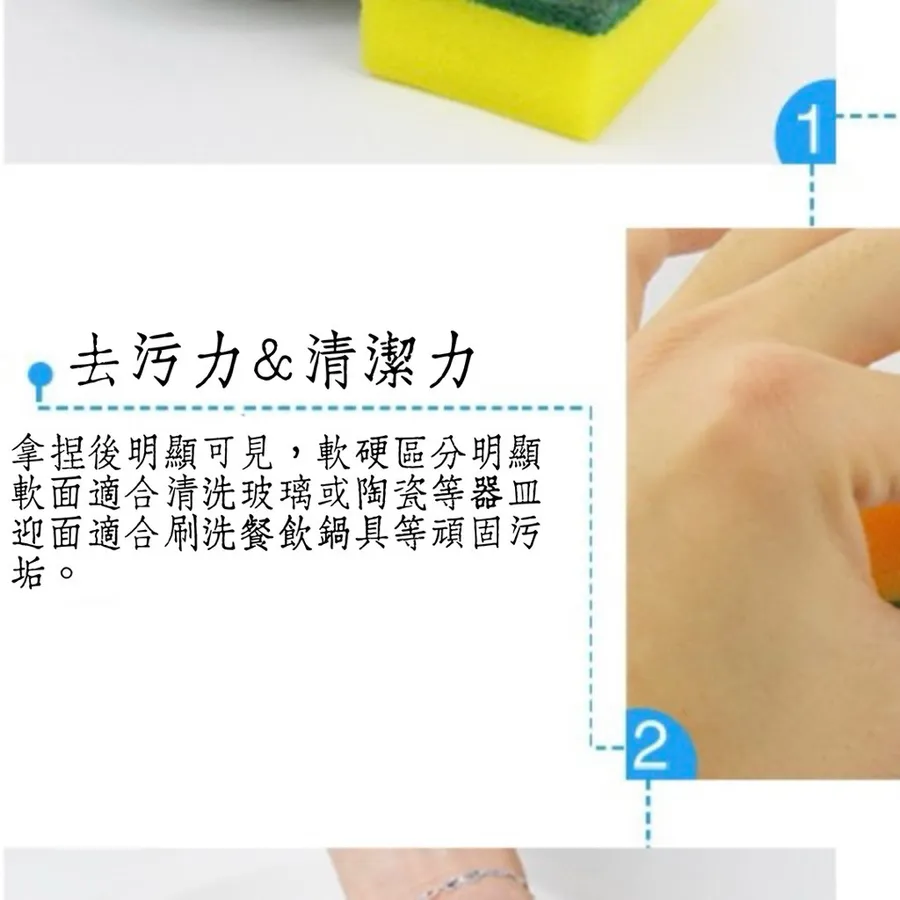 1

去污力&清潔力

拿捏後明顯可見，軟硬區分明顯
軟面適合清洗玻璃或陶瓷等器皿
迎面適合刷洗餐飲鍋具等頑固污垢。

2