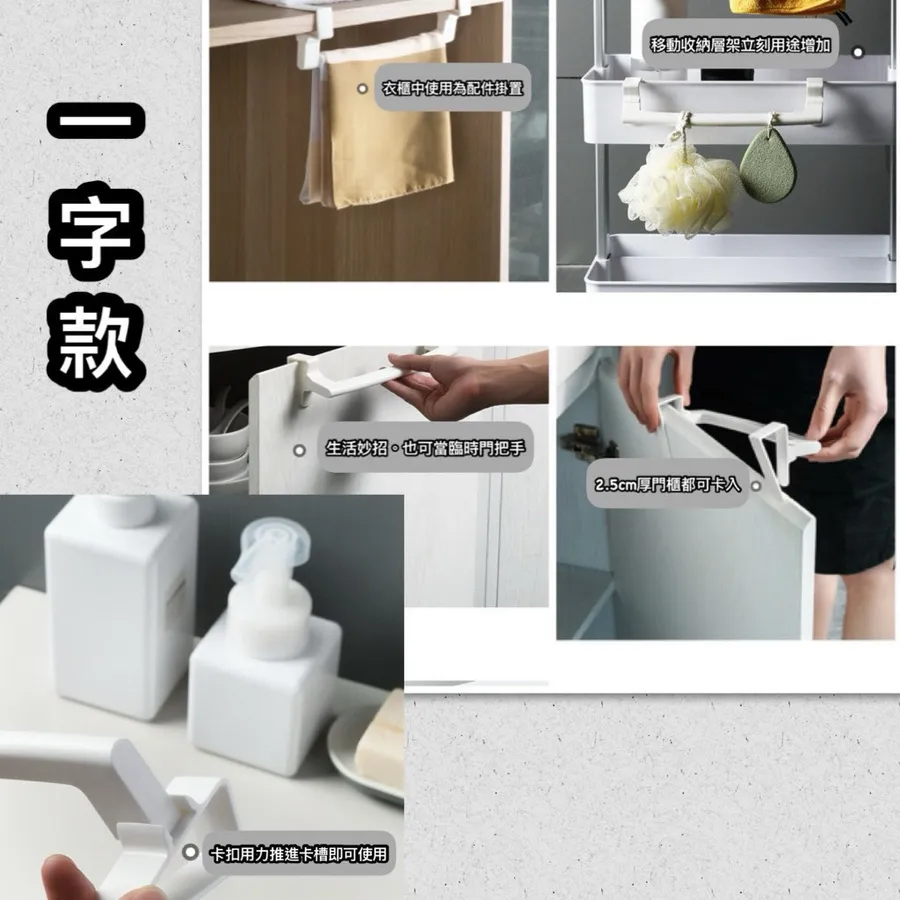 一字款

衣櫃中使用為配件掛置

移動收納層架立刻用途增加

生活妙招，也可當臨時門把手

2.5cm厚門櫃都可卡入

卡扣用力推進卡槽即可使用