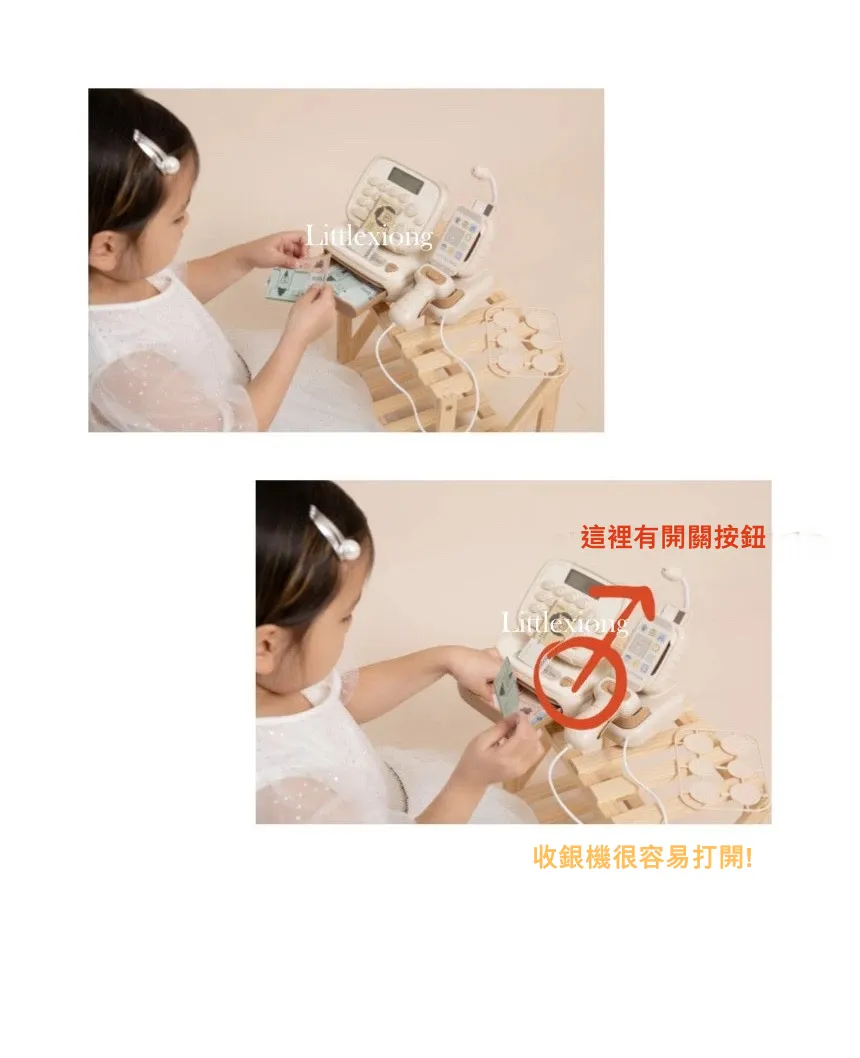 Littlexiong

這裡有開關按鈕

Littlexiong

收銀機很容易打開!