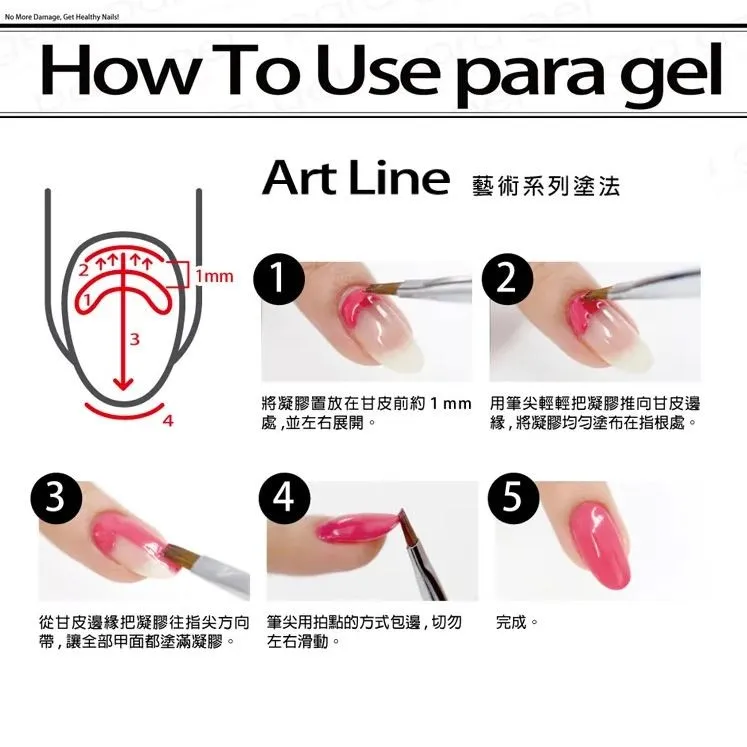 No More Damage, Get Healthy Nails!

How To Use para gel

Art Line 藝術系列塗法

2
1
1mm
3
4

1
將凝膠置放在甘皮前約 1 mm 處，並左右展開。

2
用筆尖輕輕把凝膠推向甘皮邊緣，將凝膠均勻塗布在指根處。

3
從甘皮邊緣把凝膠往指尖方向帶，讓全部甲面都塗滿凝膠。

4
筆尖用拍點的方式包邊，切勿左右滑動。

5
完成。