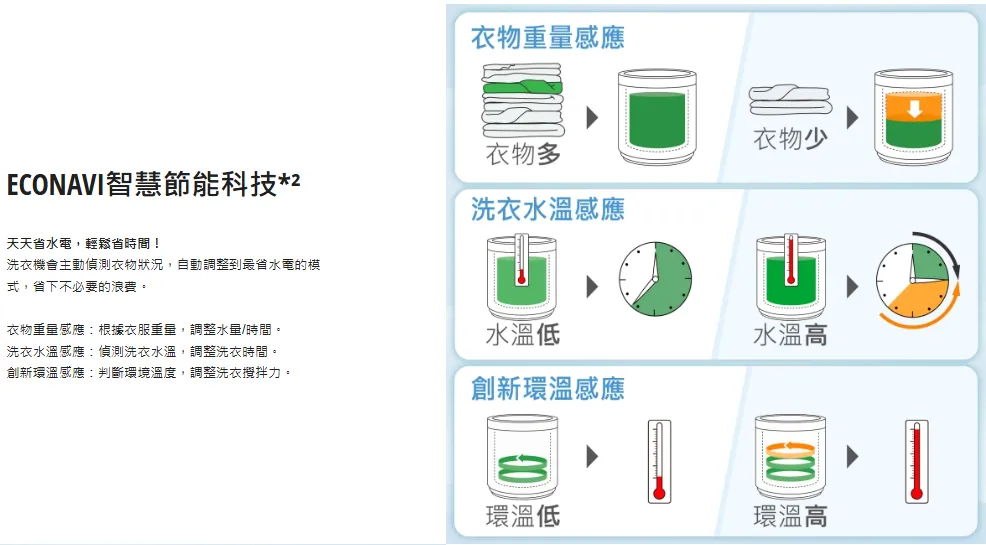 ECONAVI智慧節能科技*2

天天省水電，輕鬆省時間！
洗衣機會主動偵測衣物狀況，自動調整到最省水電的模式，省下不必要的浪費。

衣物重量感應：根據衣服重量，調整水量/時間。
洗衣水溫感應：偵測洗衣水溫，調整洗衣時間。
創新環溫感應：判斷環境溫度，調整洗衣攪拌力。

衣物重量感應
衣物多
衣物少

洗衣水溫感應
水溫低
水溫高

創新環溫感應
環溫低
環溫高