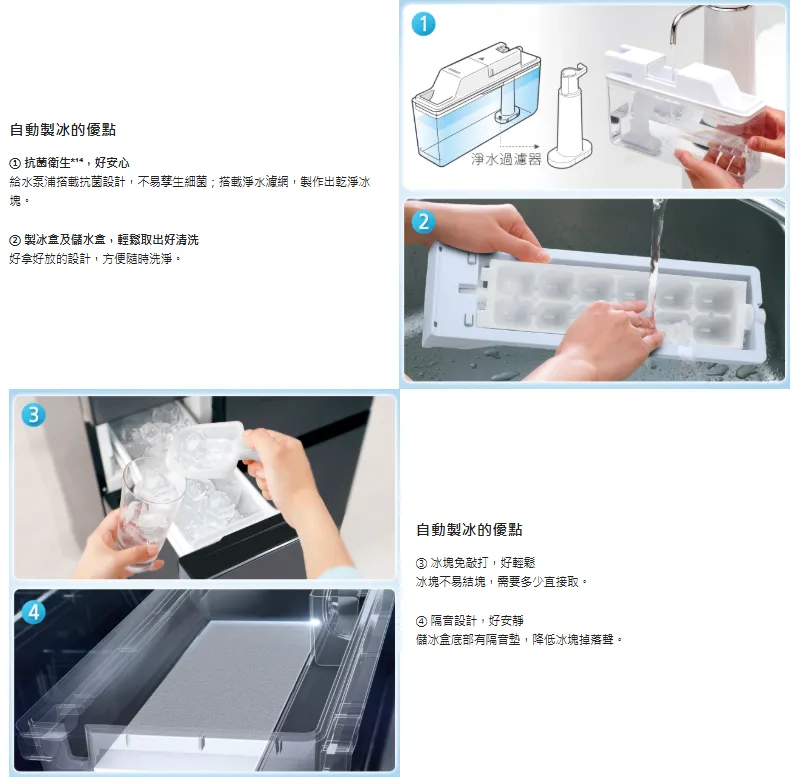 自動製冰的優點

① 抗菌衛生*14，好安心
給水泵浦搭載抗菌設計，不易孳生細菌；搭載淨水濾網，製作出乾淨冰塊。

② 製冰盒及儲水盒，輕鬆取出好清洗
好拿好放的設計，方便隨時洗淨。

1

淨水過濾器

2

3

4

自動製冰的優點

③ 冰塊免敲打，好輕鬆
冰塊不易結塊，需要多少直接取。

④ 隔音設計，好安靜
儲冰盒底部有隔音墊，降低冰塊掉落聲。