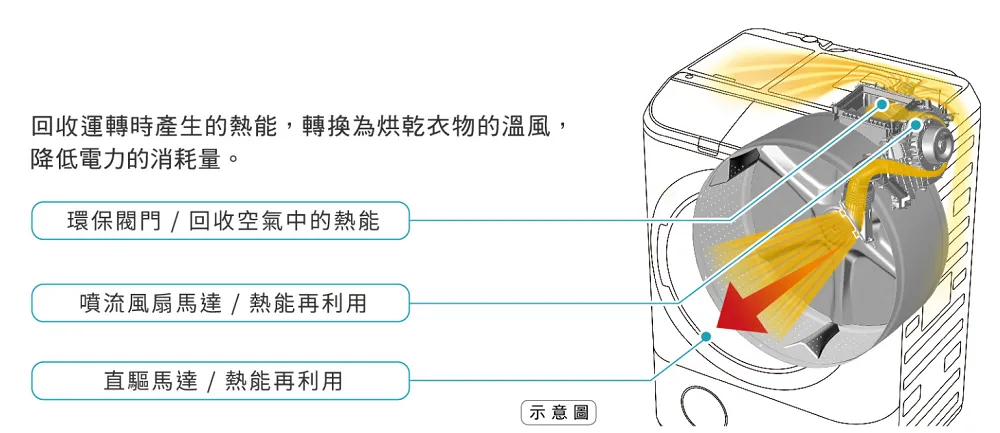 回收運轉時產生的熱能，轉換為烘乾衣物的溫風，降低電力的消耗量。

環保閥門 / 回收空氣中的熱能

噴流風扇馬達 / 熱能再利用

直驅馬達 / 熱能再利用

示意圖