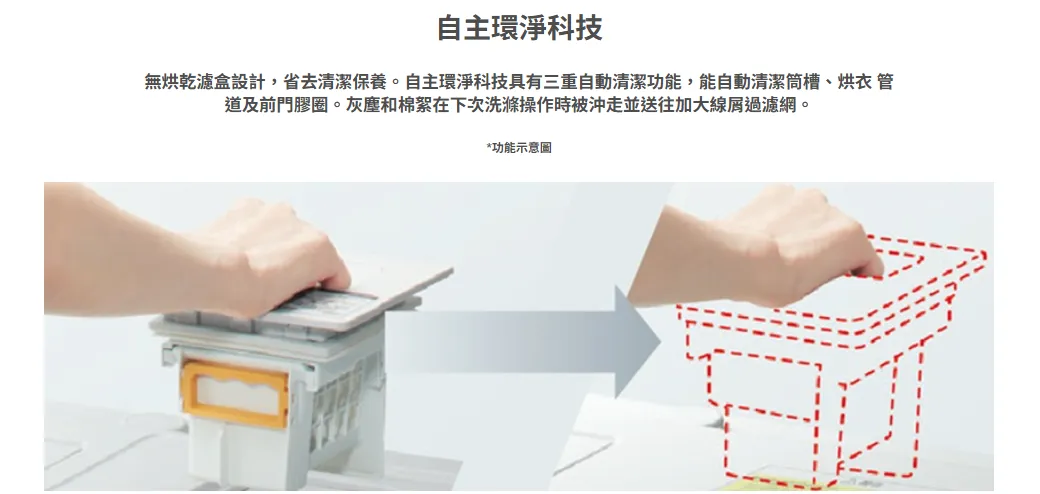 自主環淨科技

無烘乾濾盒設計，省去清潔保養。自主環淨科技具有三重自動清潔功能，能自動清潔筒槽、烘衣 管道及前門膠圈。灰塵和棉絮在下次洗滌操作時被沖走並送往加大線屑過濾網。

*功能示意圖