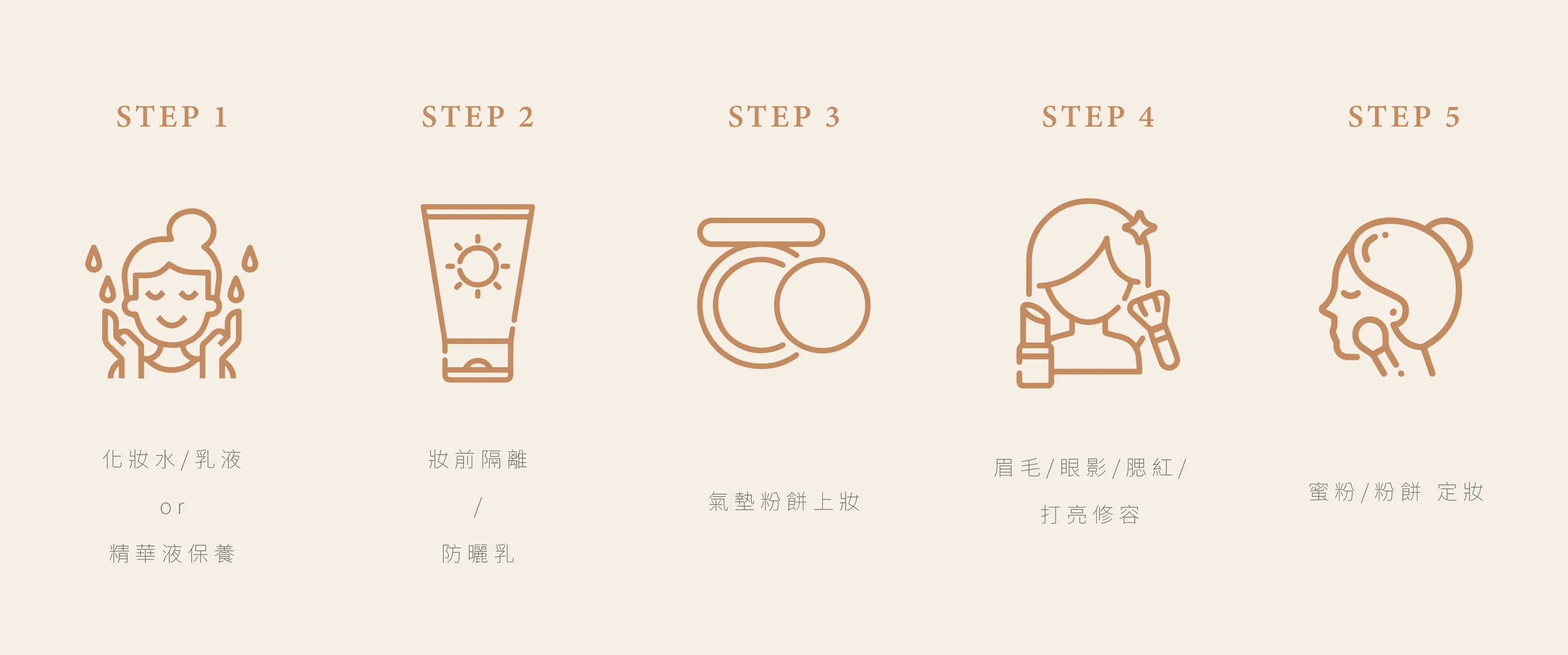 STEP 1

化妝水/乳液

or

精華液保養

STEP 2

妝前隔離

/

防曬乳

STEP 3

氣墊粉餅上妝

STEP 4

眉毛/眼影/腮紅/

打亮修容

STEP 5

蜜粉/粉餅 定妝