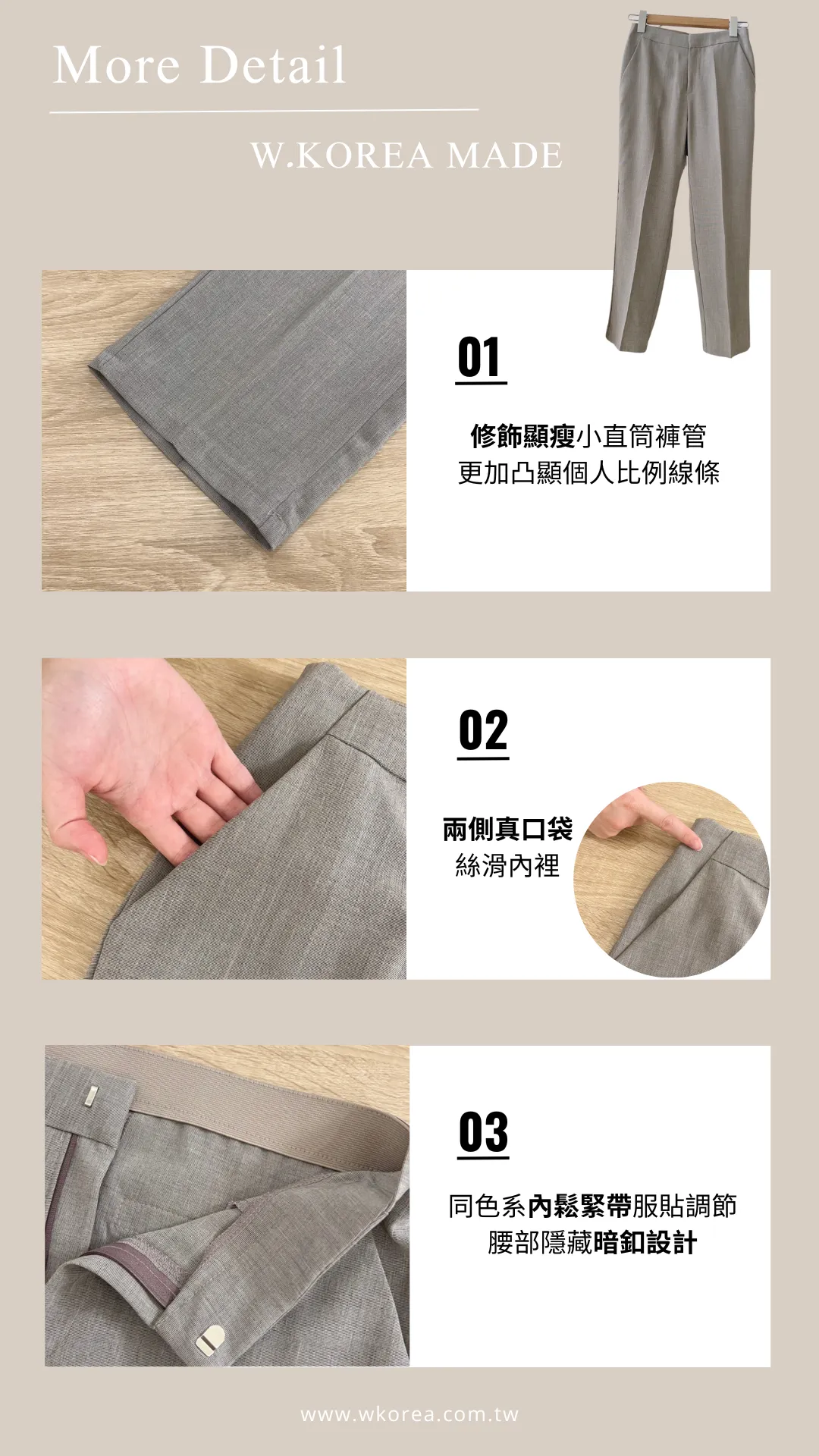 More Detail

W.KOREA MADE

01

修飾顯瘦小直筒褲管
更加凸顯個人比例線條

02

兩側真口袋
絲滑內裡

03

同色系內鬆緊帶服貼調節
腰部隱藏暗釦設計

www.wkorea.com.tw