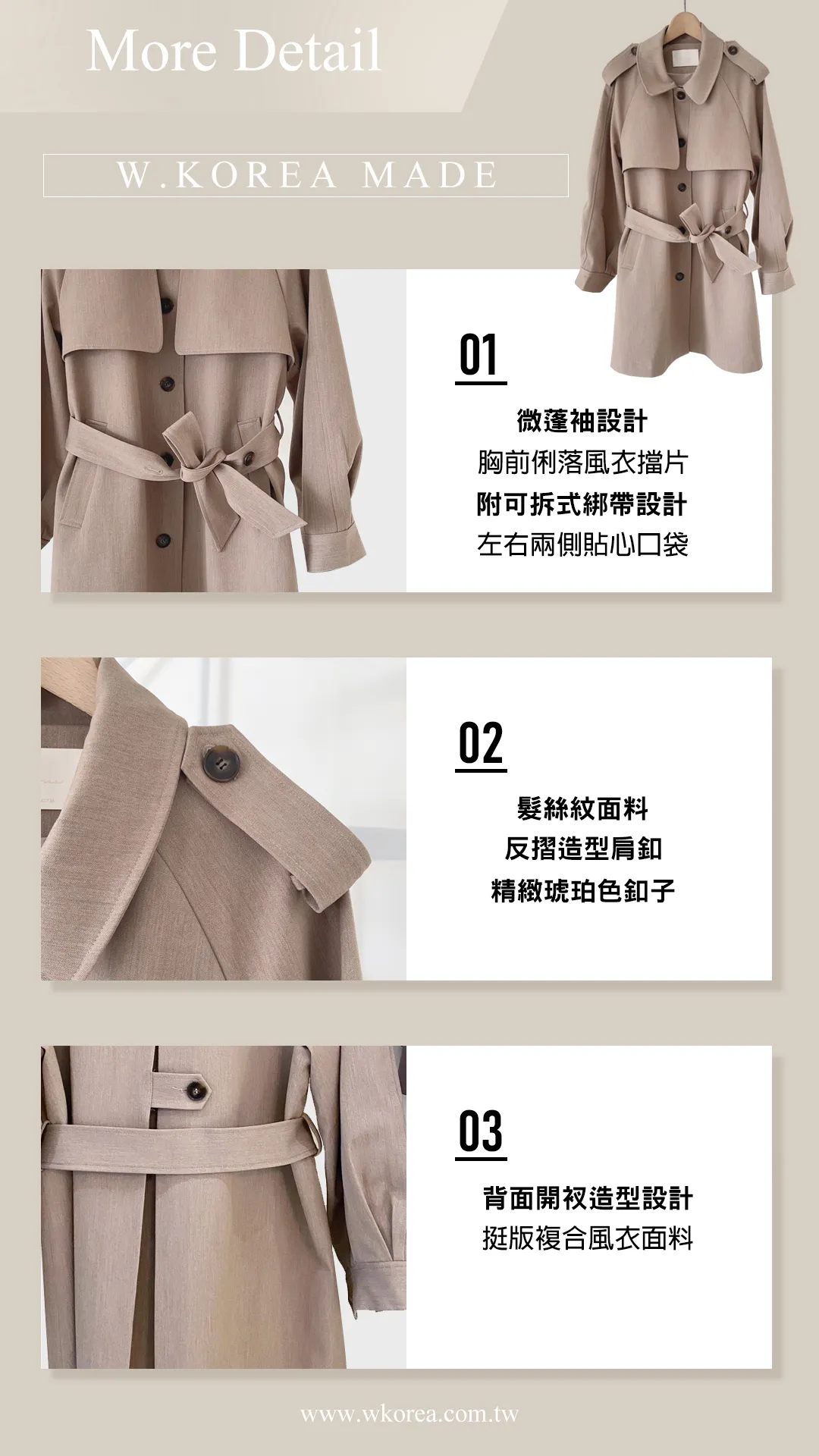 More Detail

W.KOREA MADE

01

微蓬袖設計
胸前俐落風衣擋片
附可拆式綁帶設計
左右兩側貼心口袋

02

髮絲紋面料
反摺造型肩釦
精緻琥珀色釦子

03

背面開衩造型設計
挺版複合風衣面料

www.wkorea.com.tw