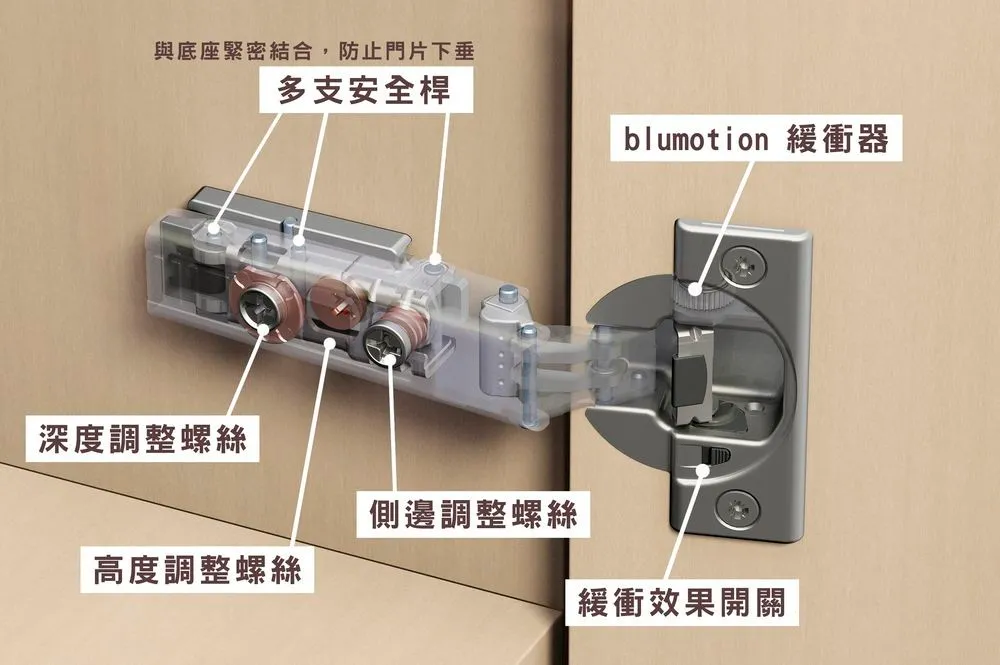 與底座緊密結合，防止門片下垂

多支安全桿

blumotion 緩衝器

深度調整螺絲

側邊調整螺絲

高度調整螺絲

緩衝效果開關