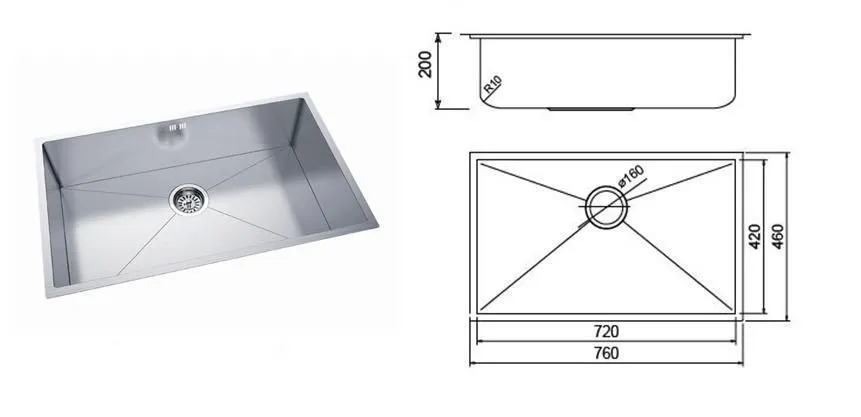 200
R10
ø160
420
460
720
760