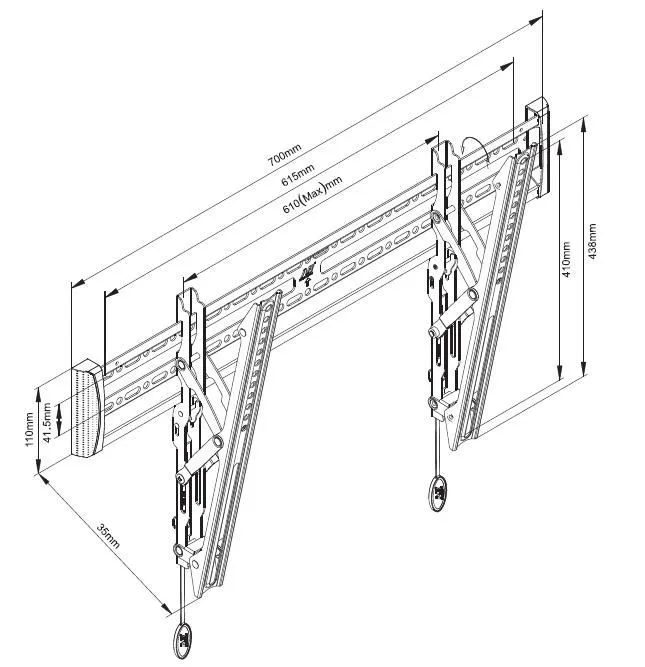 700mm
615mm
610(Max)mm
410mm
438mm
110mm
41.5mm
35mm