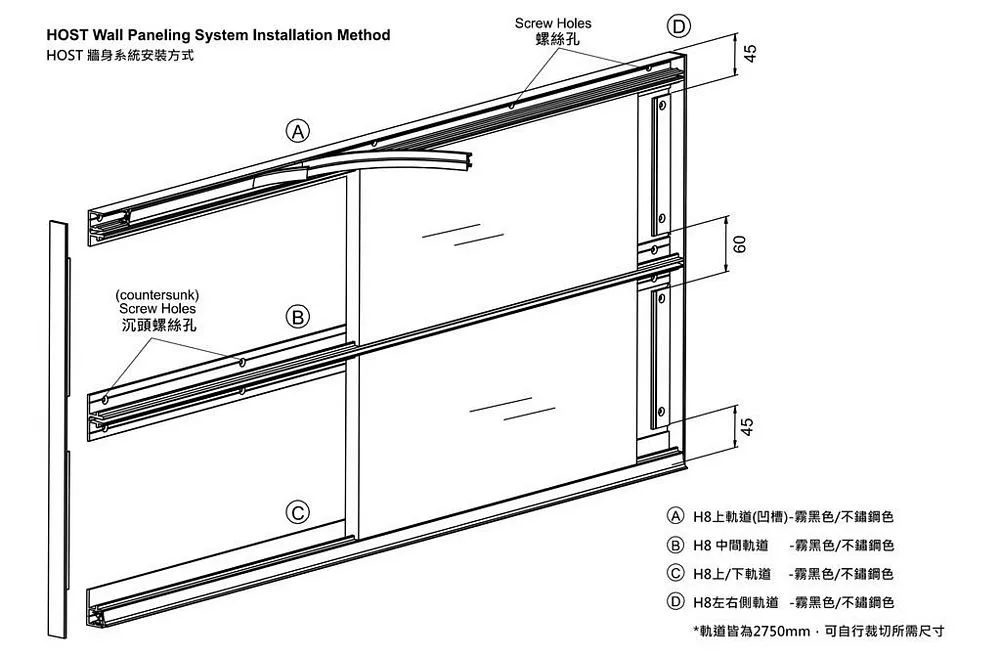 HOST Wall Paneling System Installation Method
HOST 牆身系統安裝方式

Screw Holes
螺絲孔

D

45

A

60

(countersunk)
Screw Holes
沉頭螺絲孔

B

45

C

A H8上軌道(凹槽)-霧黑色/不鏽鋼色
B H8 中間軌道 -霧黑色/不鏽鋼色
C H8上/下軌道 -霧黑色/不鏽鋼色
D H8左右側軌道 -霧黑色/不鏽鋼色
*軌道皆為2750mm，可自行裁切所需尺寸