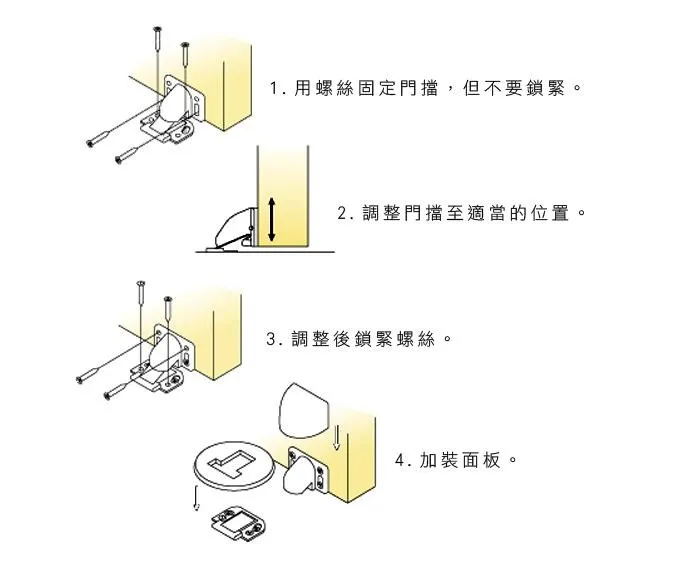 1. 用螺絲固定門擋，但不要鎖緊。

2. 調整門擋至適當的位置。

3. 調整後鎖緊螺絲。

4. 加裝面板。