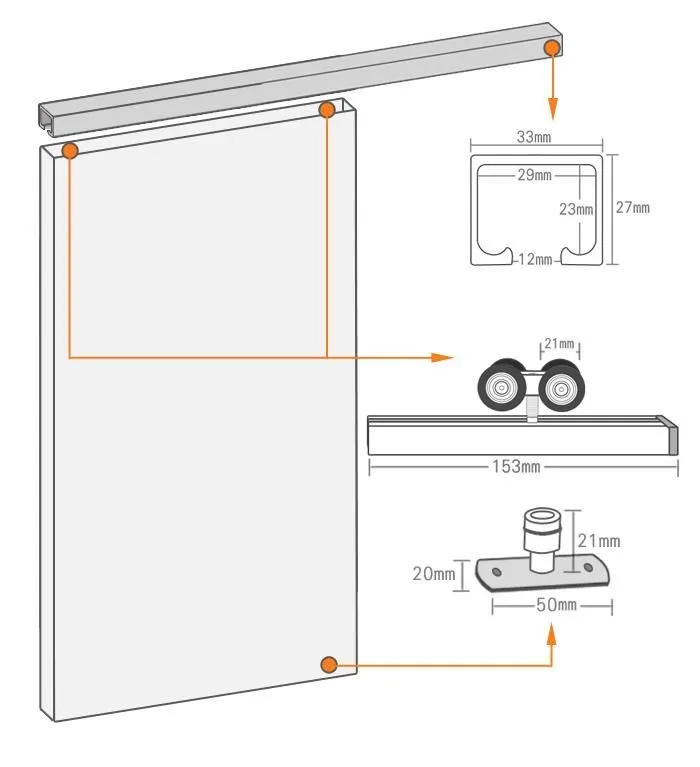 33mm
29mm
23mm
27mm
12mm
21mm
153mm
21mm
20mm
50mm