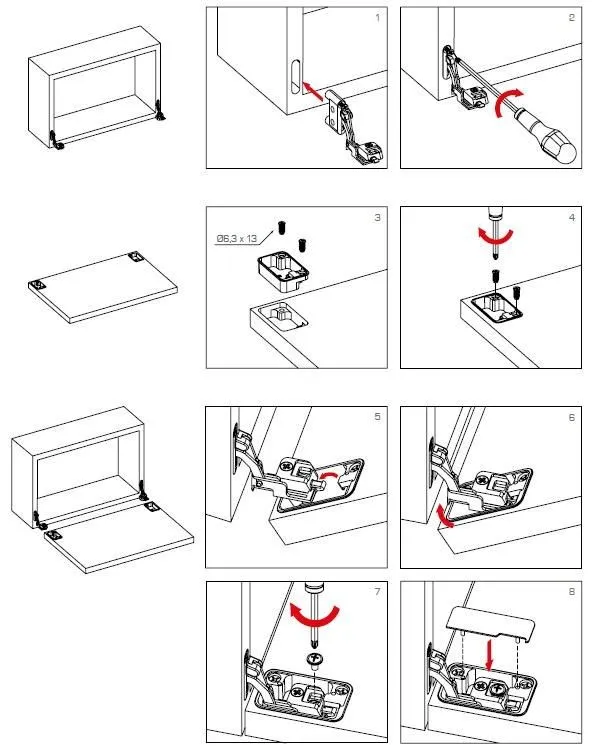 1

2

3

Ø6,3 x 13

4

5

6

7

8