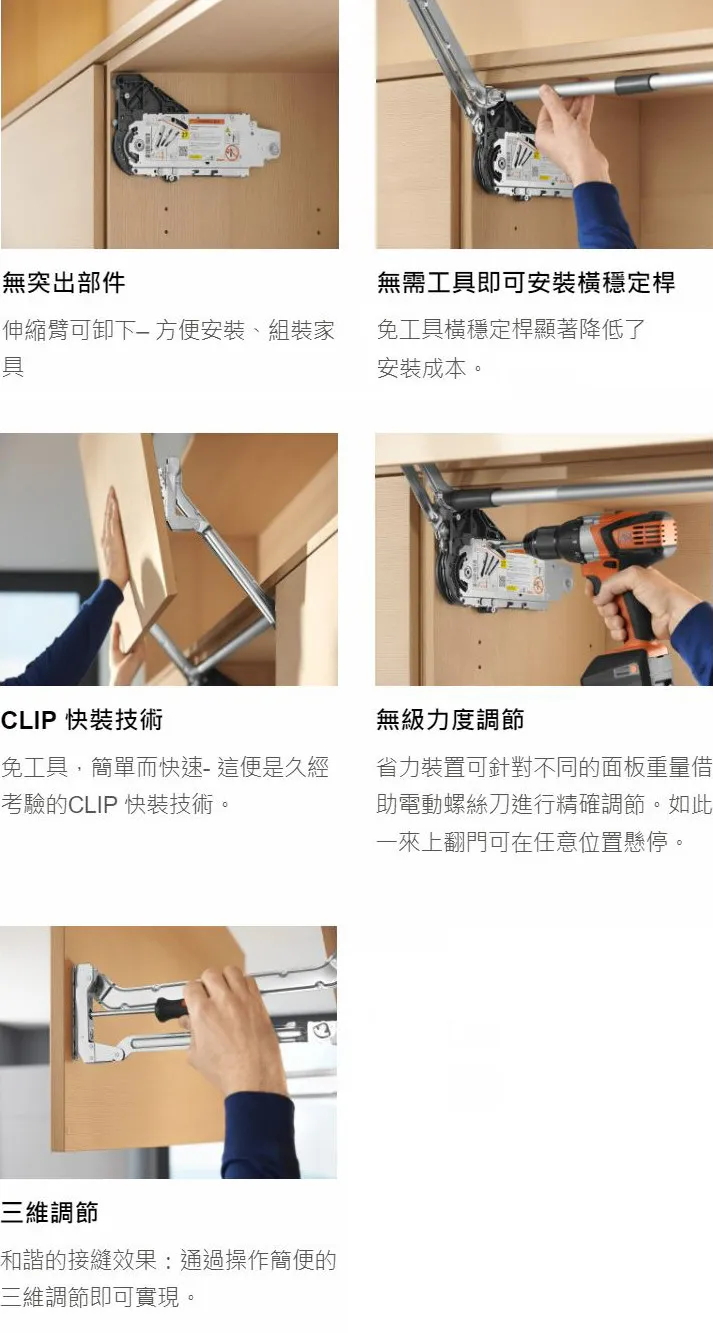 無突出部件

伸縮臂可卸下– 方便安裝、組裝家具

無需工具即可安裝橫穩定桿

免工具橫穩定桿顯著降低了安裝成本。

CLIP 快裝技術

免工具，簡單而快速- 這便是久經考驗的CLIP 快裝技術。

無級力度調節

省力裝置可針對不同的面板重量借助電動螺絲刀進行精確調節。如此一來上翻門可在任意位置懸停。

三維調節

和諧的接縫效果：通過操作簡便的三維調節即可實現。