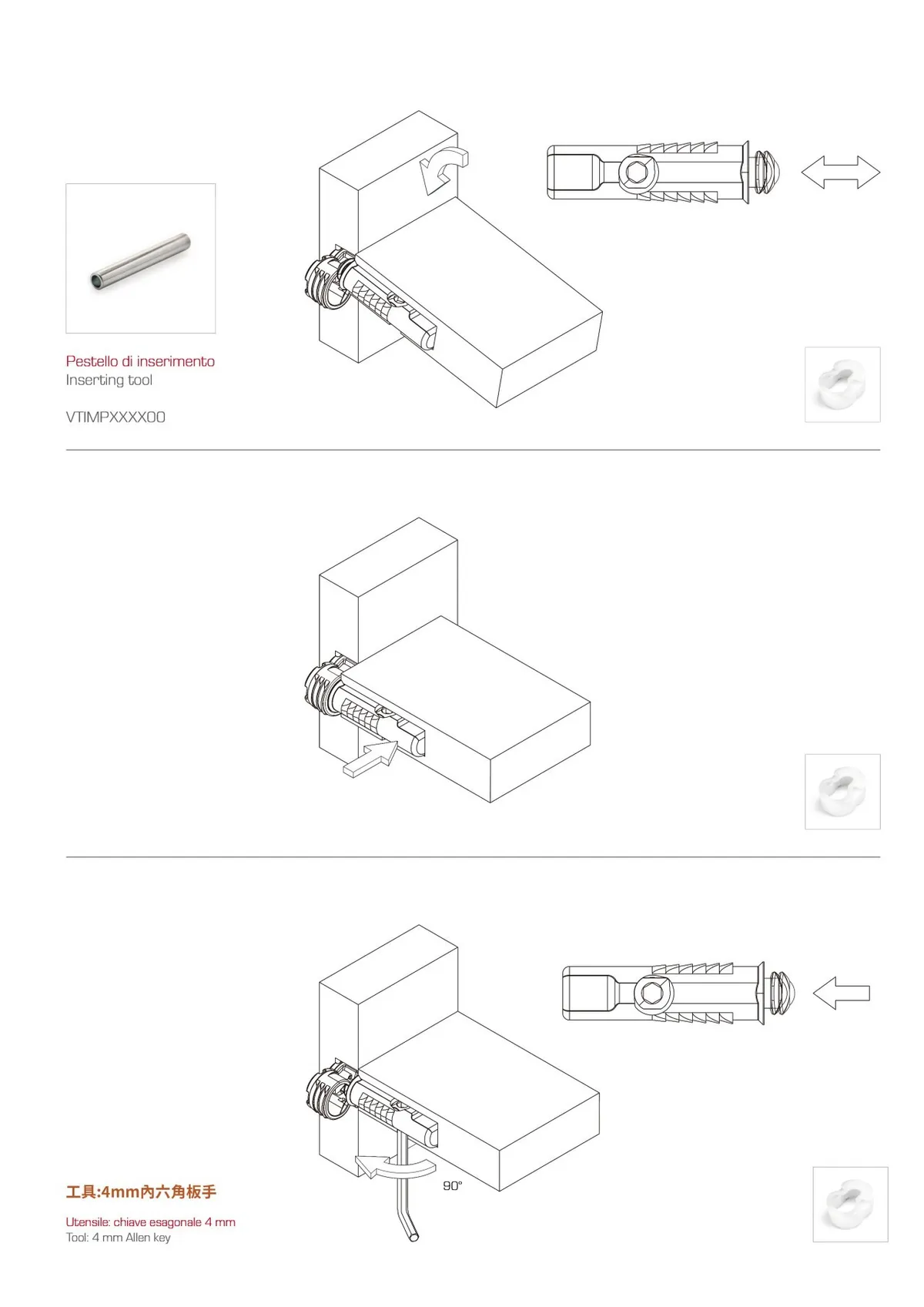 Pestello di inserimento
Inserting tool

VTIMPXXXX00

90°

工具:4mm內六角板手

Utensile: chiave esagonale 4 mm
Tool: 4 mm Allen key