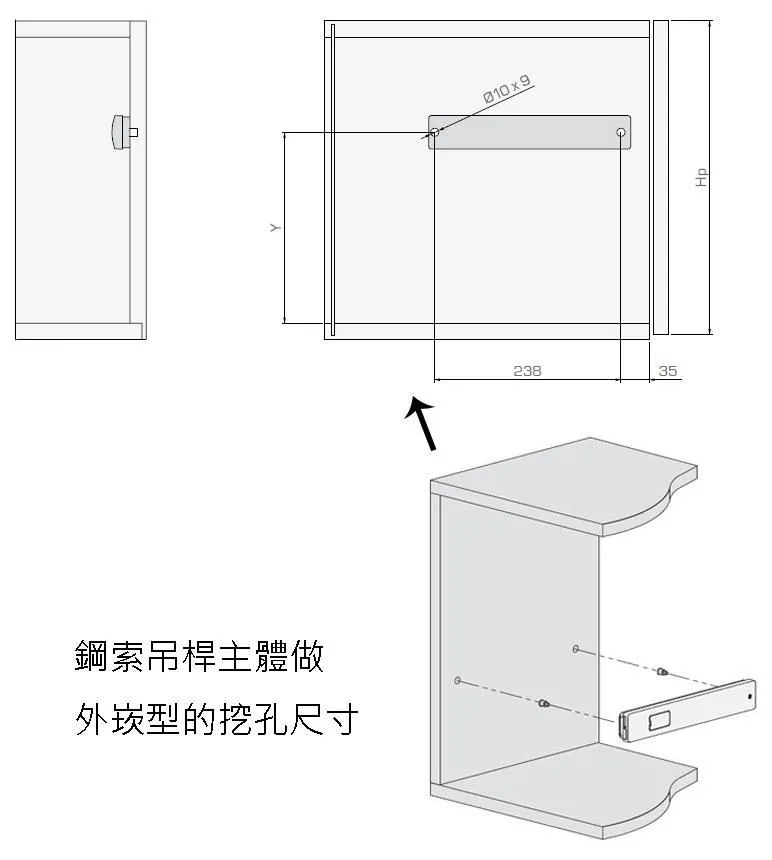 Ø10 x 9

Y

Hp

238

35

鋼索吊桿主體做

外崁型的挖孔尺寸