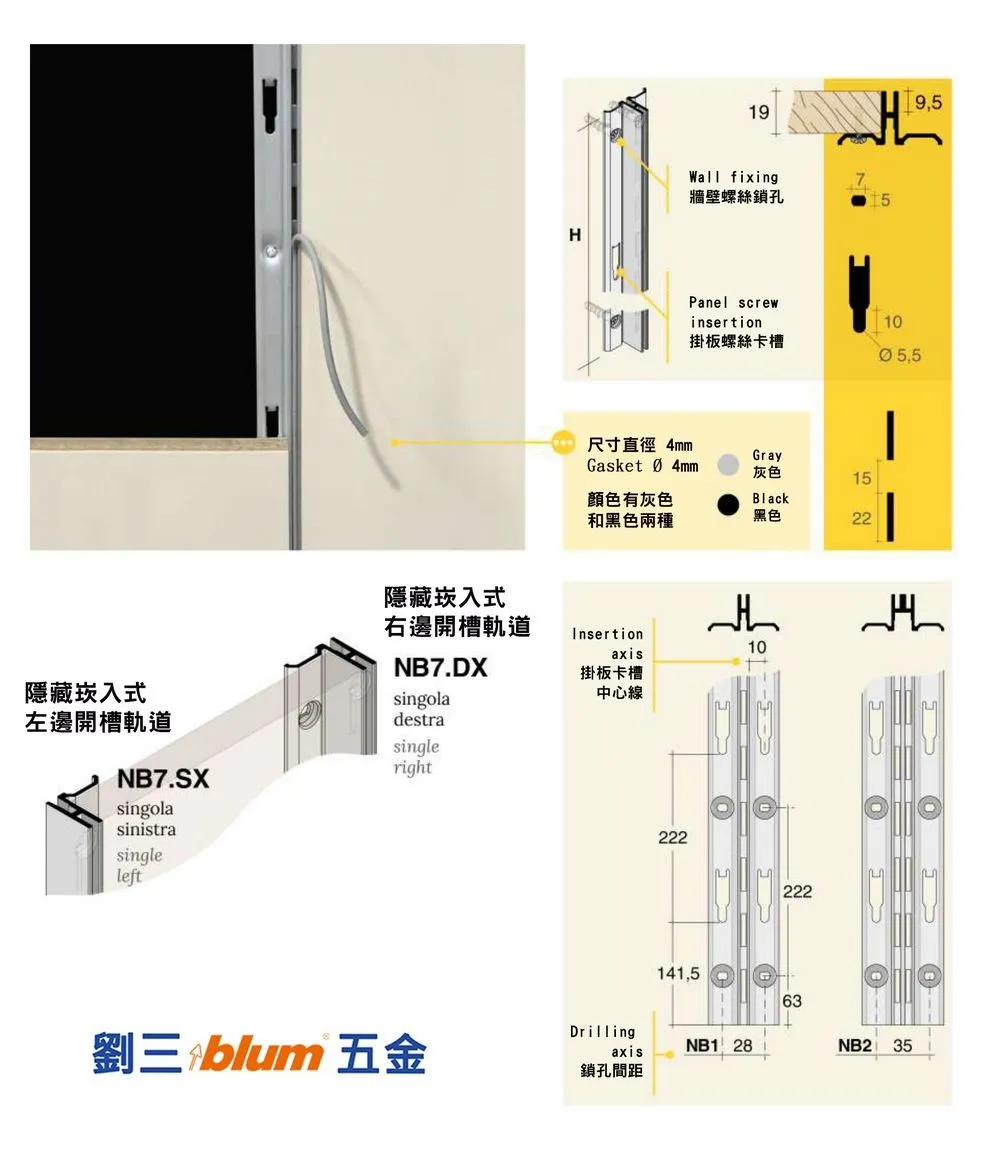 19
9,5
Wall fixing
牆壁螺絲鎖孔
7
5
H
Panel screw insertion
掛板螺絲卡槽
10
Ø 5,5
尺寸直徑 4mm
Gasket Ø 4mm
顏色有灰色
和黑色兩種
Gray
灰色
Black
黑色
15
22

隱藏崁入式
右邊開槽軌道
NB7.DX
singola
destra
single
right

隱藏崁入式
左邊開槽軌道
NB7.SX
singola
sinistra
single
left

Insertion axis
掛板卡槽
中心線
10
222
222
141,5
63
Drilling axis
鎖孔間距
NB1 28
NB2 35

劉三 blum 五金