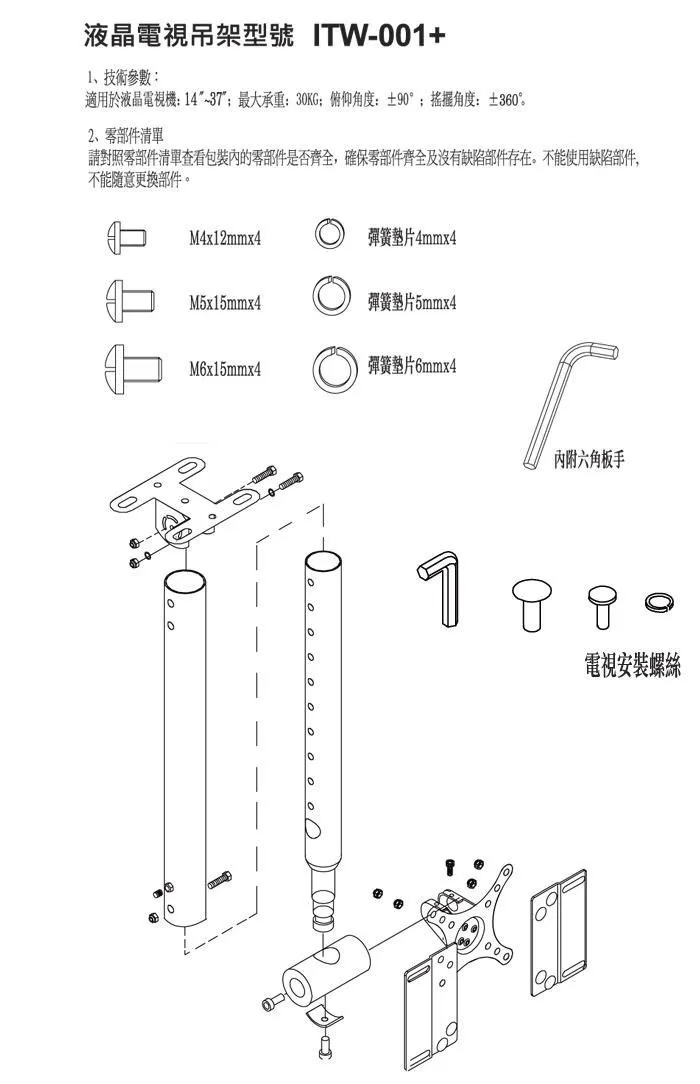 液晶電視吊架型號 ITW-001+

1、技術參數：
適用於液晶電視機：14"~37"；最大承重：30KG；俯仰角度：±90°；搖擺角度：±360°。

2、零部件清單
請對照零部件清單查看包裝內的零部件是否齊全，確保零部件齊全及沒有缺陷部件存在。不能使用缺陷部件，不能隨意更換部件。

M4x12mmx4

彈簧墊片4mmx4

M5x15mmx4

彈簧墊片5mmx4

M6x15mmx4

彈簧墊片6mmx4

內附六角板手

電視安裝螺絲