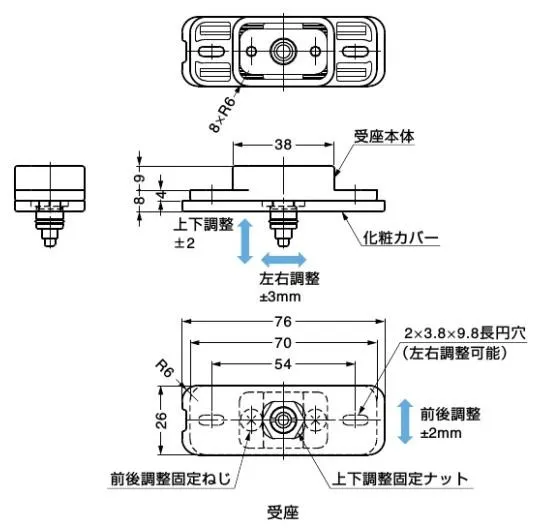 8×R6

38

受座本体

9

4

8

上下調整
±2

化粧カバー

左右調整
±3mm

76

70

54

2×3.8×9.8長円穴
(左右調整可能)

R6

26

前後調整
±2mm

前後調整固定ねじ

上下調整固定ナット

受座