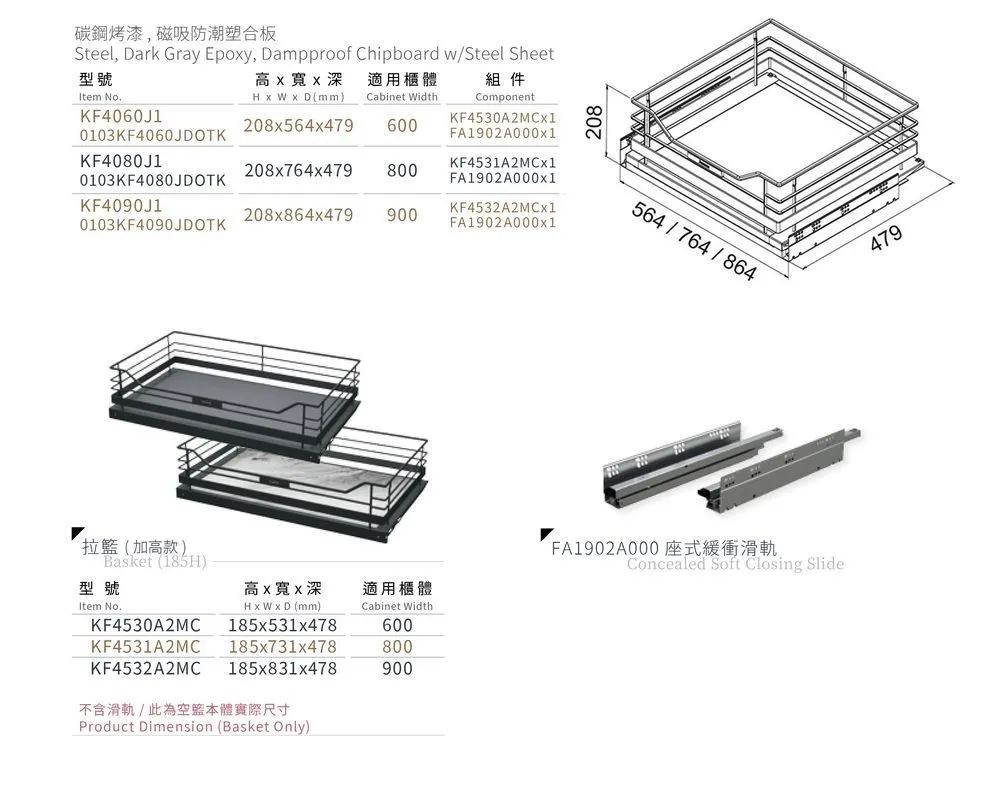 碳鋼烤漆，磁吸防潮塑合板
Steel, Dark Gray Epoxy, Dampproof Chipboard w/Steel Sheet

| 型號 Item No. | 高 x 寬 x 深 H x W x D(mm) | 適用櫃體 Cabinet Width | 組件 Component |
|---|---|---|---|
| KF4060J1 0103KF4060JDOTK | 208x564x479 | 600 | KF4530A2MCx1 FA1902A000x1 |
| KF4080J1 0103KF4080JDOTK | 208x764x479 | 800 | KF4531A2MCx1 FA1902A000x1 |
| KF4090J1 0103KF4090JDOTK | 208x864x479 | 900 | KF4532A2MCx1 FA1902A000x1 |

208
564 / 764 / 864
479

拉籃（加高款）
Basket (185H)

| 型號 Item No. | 高 x 寬 x 深 H x W x D (mm) | 適用櫃體 Cabinet Width |
|---|---|---|
| KF4530A2MC | 185x531x478 | 600 |
| KF4531A2MC | 185x731x478 | 800 |
| KF4532A2MC | 185x831x478 | 900 |

不含滑軌 / 此為空籃本體實際尺寸
Product Dimension (Basket Only)

FA1902A000 座式緩衝滑軌
Concealed Soft Closing Slide