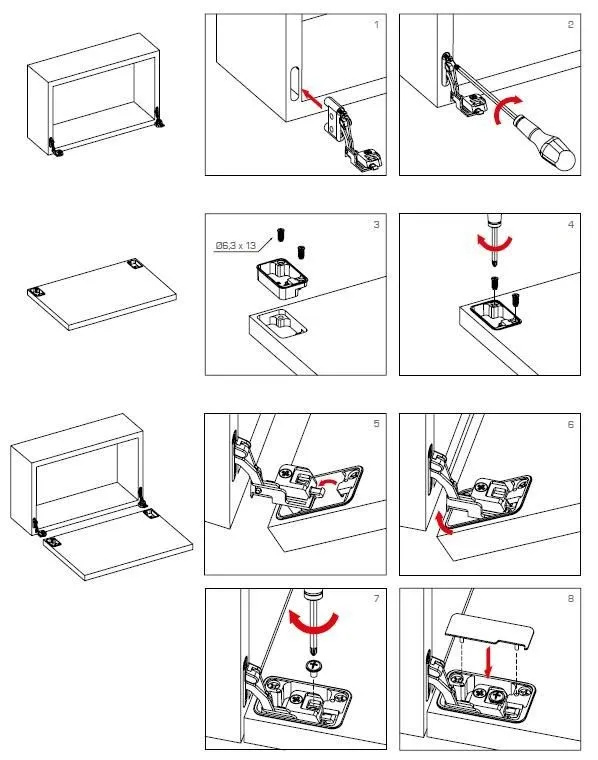 1

2

3

Ø6,3 x 13

4

5

6

7

8