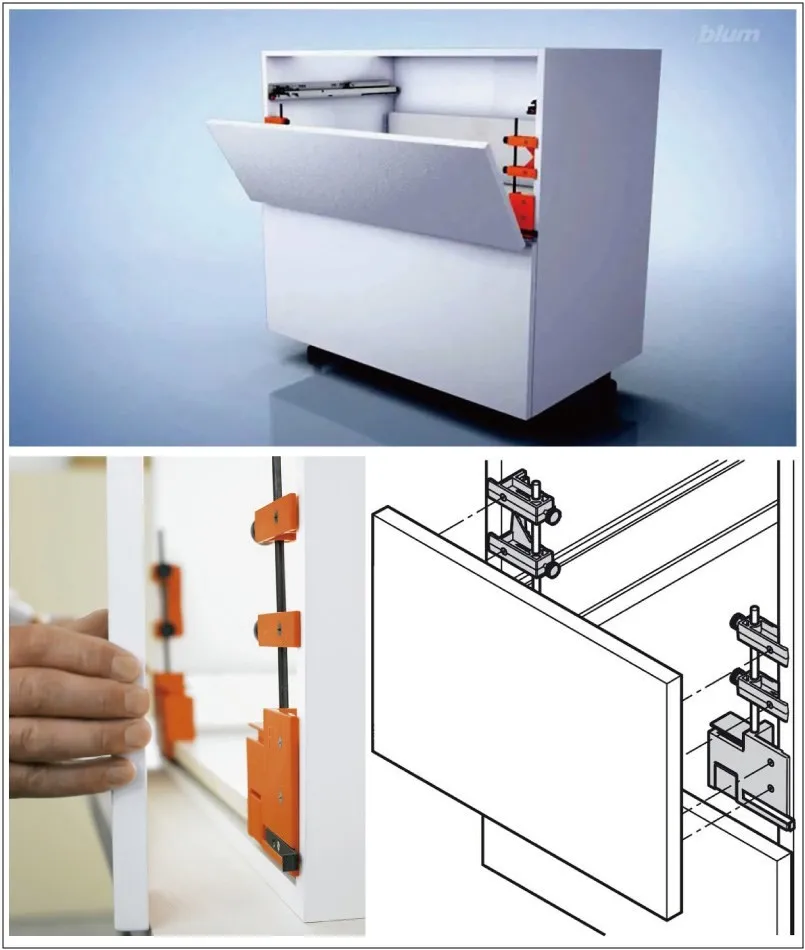 blum