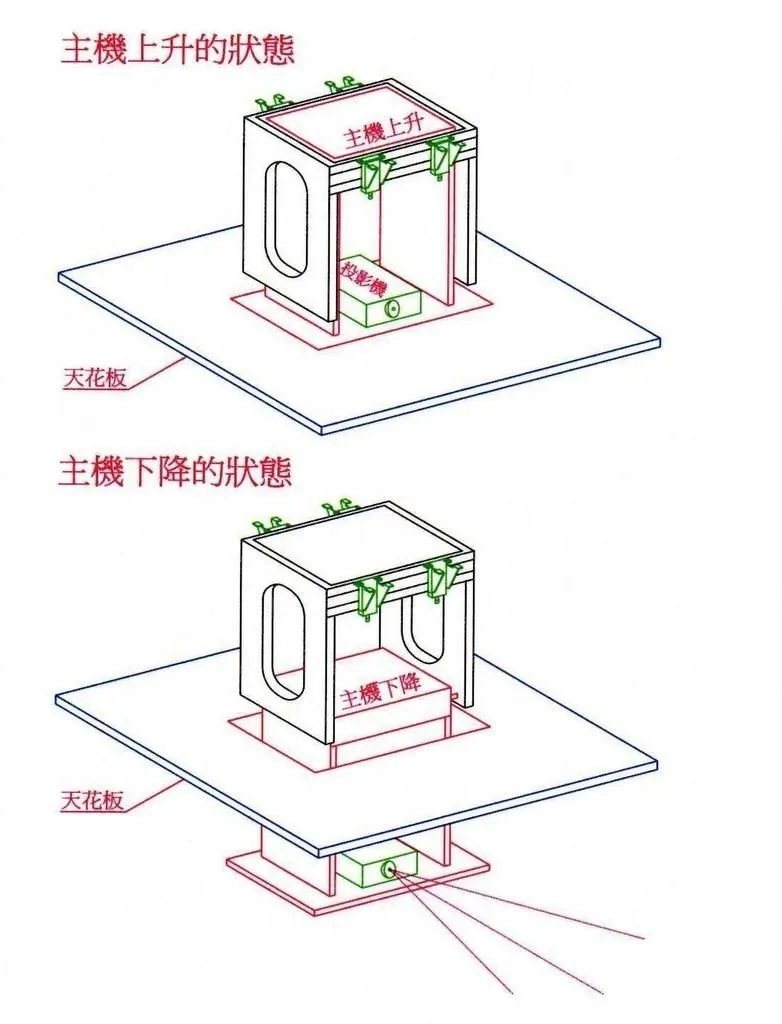 主機上升的狀態

主機上升

投影機

天花板

主機下降的狀態

主機下降

天花板