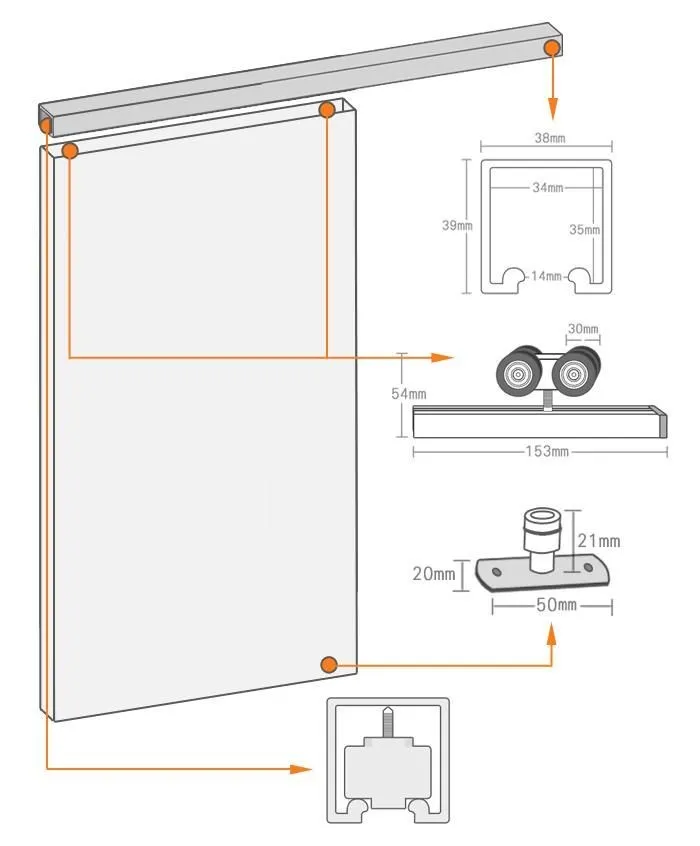 38mm

34mm

39mm

35mm

14mm

30mm

54mm

153mm

21mm

20mm

50mm