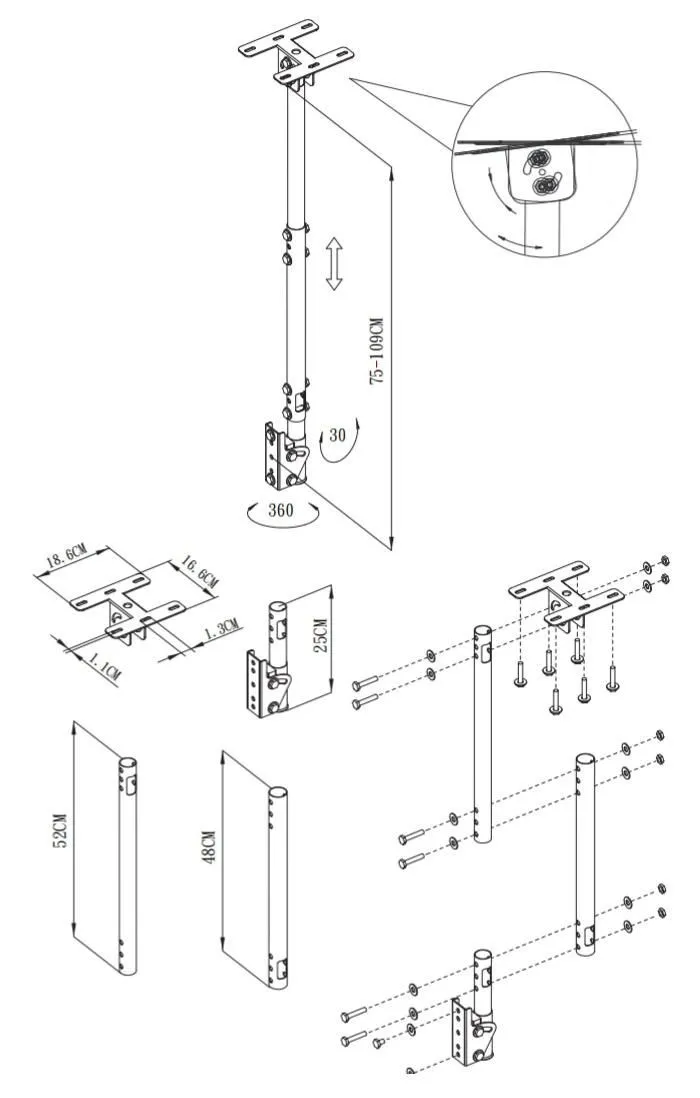 75-109CM

30

360

18.6CM

16.6CM

1.3CM

1.1CM

25CM

52CM

48CM