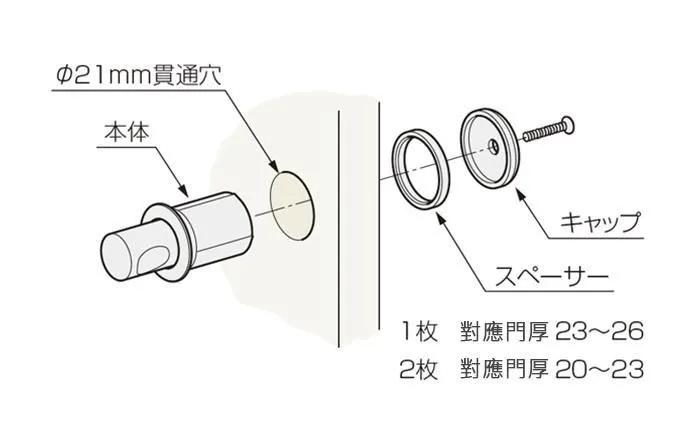 φ21mm貫通穴

本体

キャップ

スペーサー

1枚　對應門厚 23～26

2枚　對應門厚 20～23