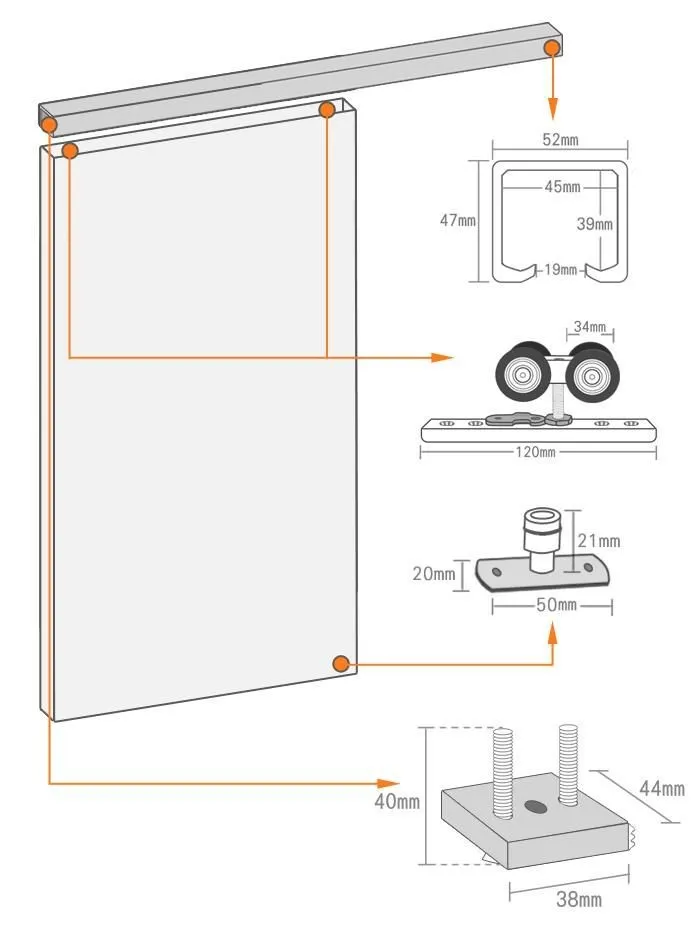 52mm
45mm
47mm
39mm
19mm
34mm
120mm
21mm
20mm
50mm
40mm
44mm
38mm